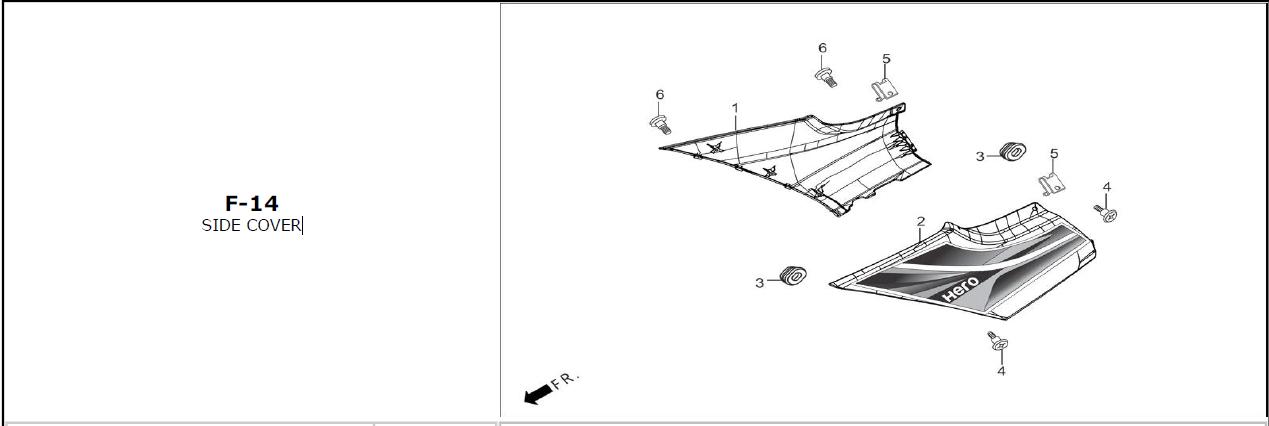 F-14
SIDE COVER

6
5
6
1
3
5
4
2
3
Hero
4
FR.