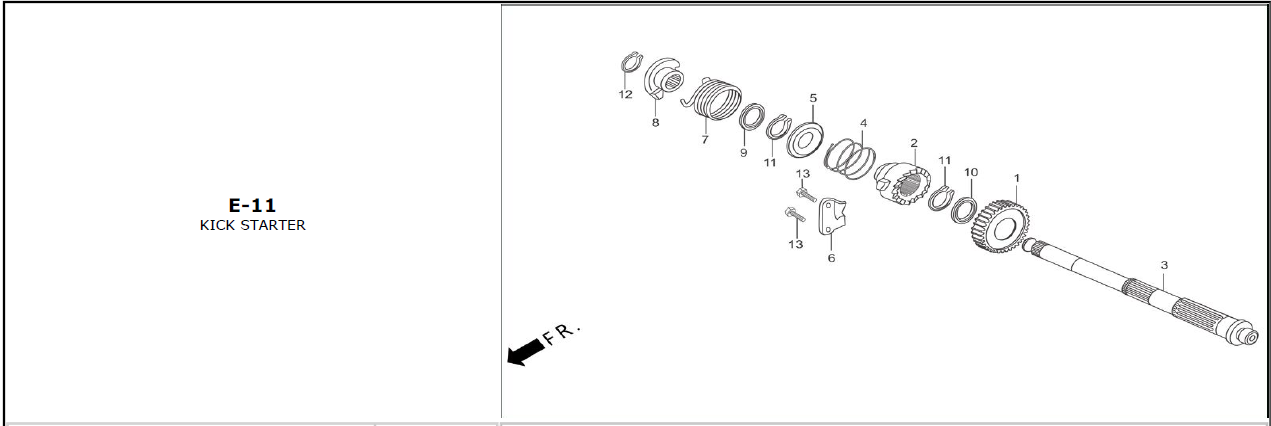 E-11
KICK STARTER

12
8
7
9
11
5
4
2
11
10
1
13
13
6
3
FR.