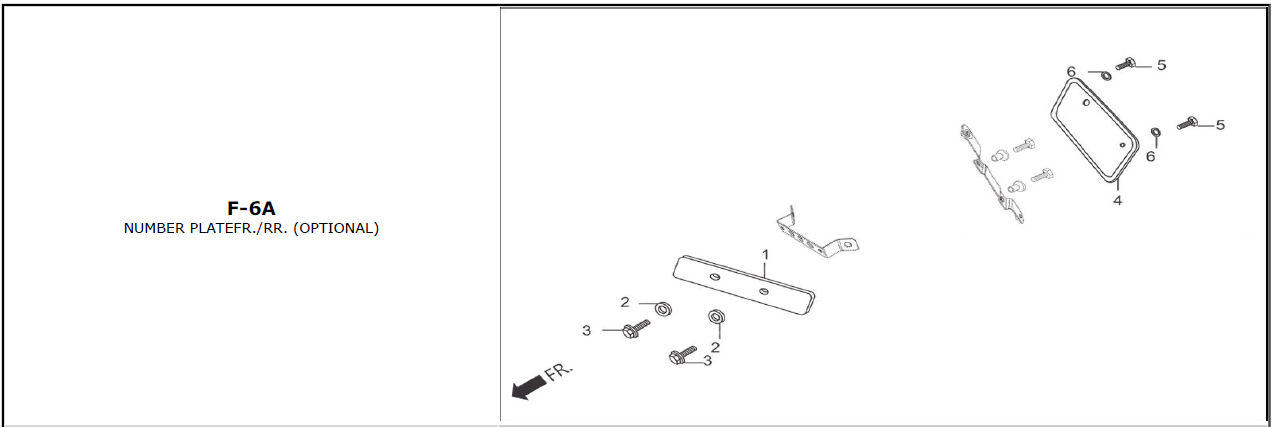 F-6A
NUMBER PLATEFR./RR. (OPTIONAL)

6
5
5
6
4
1
2
3
2
3
FR.