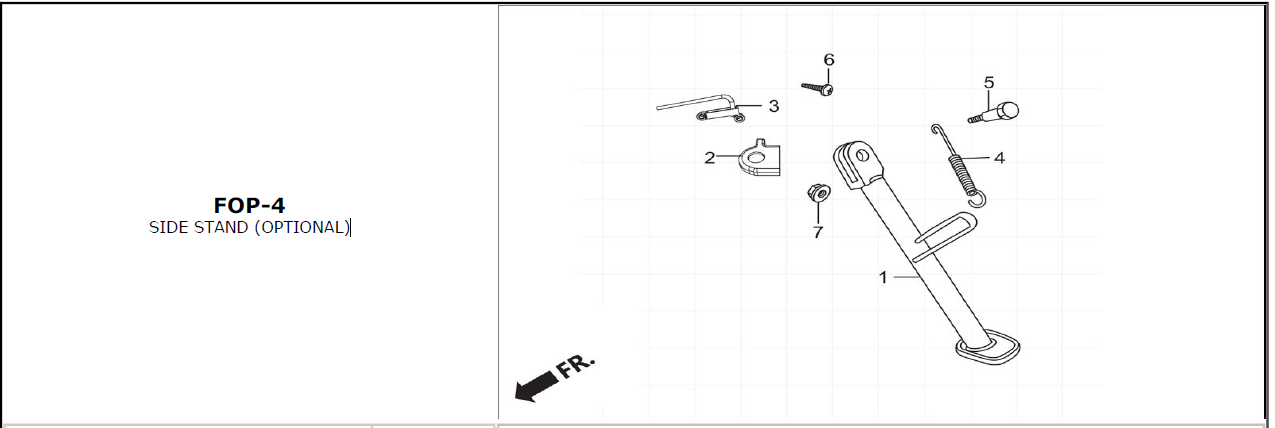 FOP-4
SIDE STAND (OPTIONAL)

6
5
3
2
4
7
1
FR.