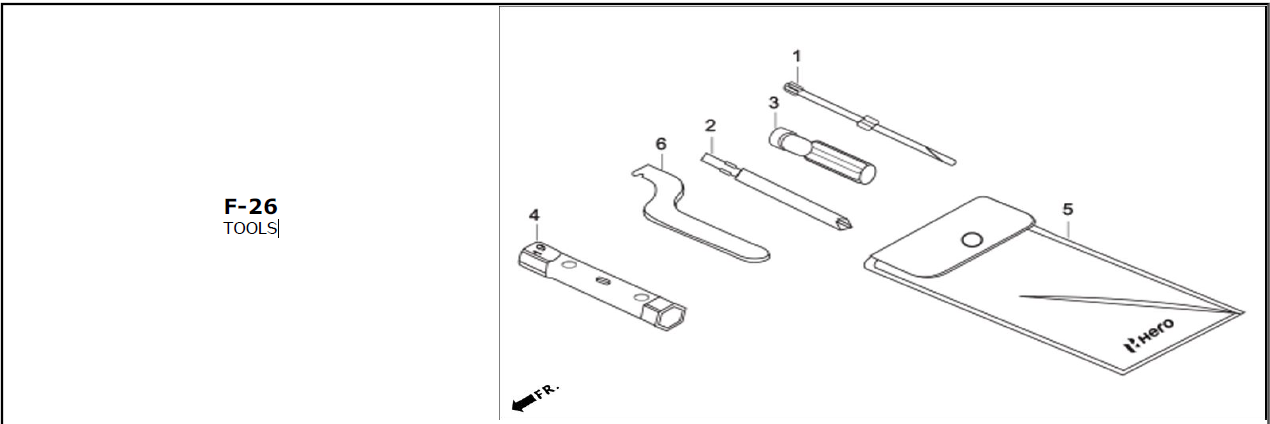 F-26
TOOLS

1
3
2
6
4
5
Hero
FR.