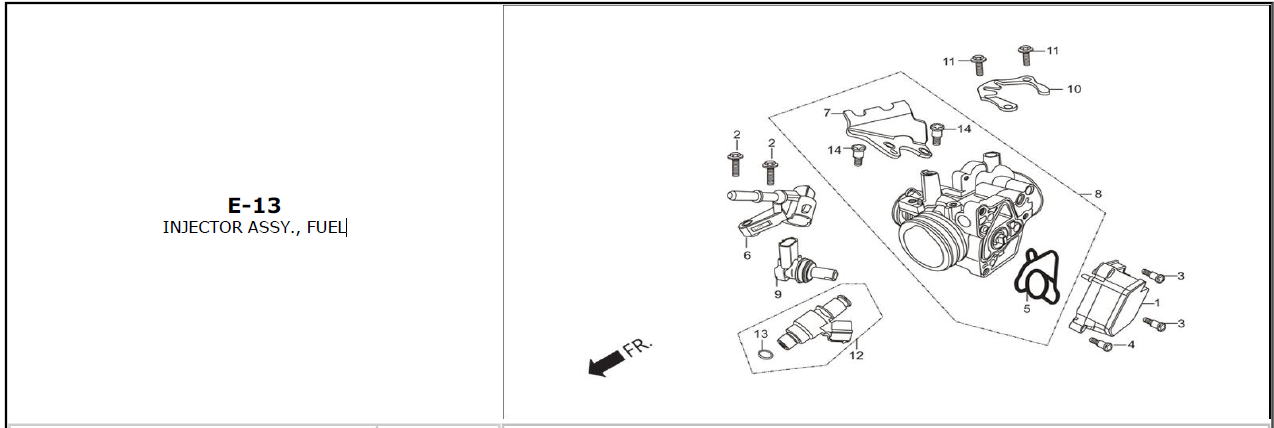 E-13
INJECTOR ASSY., FUEL

11
11
10
7
14
14
2
2
8
6
9
5
3
1
3
4
13
12
FR.