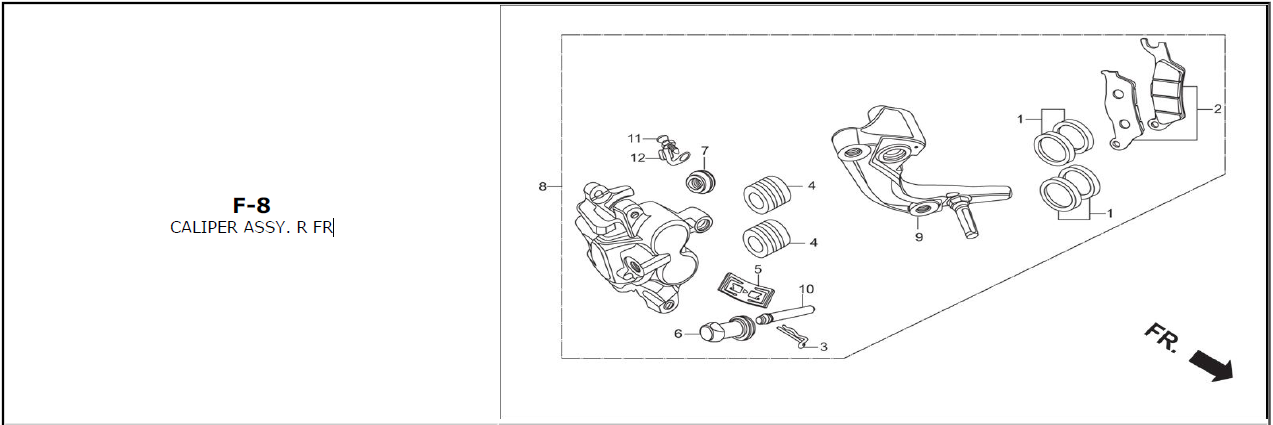 F-8
CALIPER ASSY. R FR

11
12
7
8
4
4
5
10
6
3
9
1
1
2
FR.