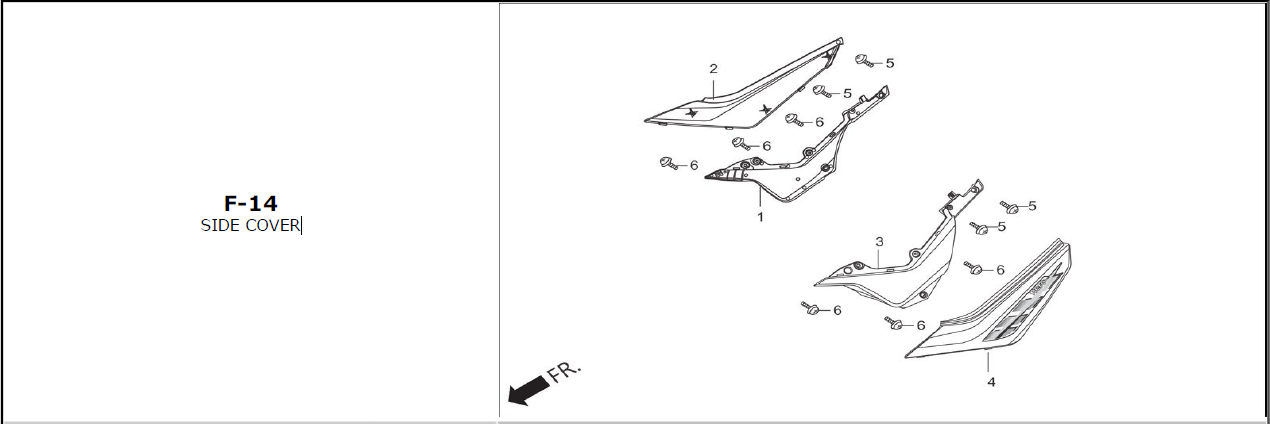 F-14
SIDE COVER

2
5
5
6
6
6
1
5
5
3
6
6
6
4
FR.