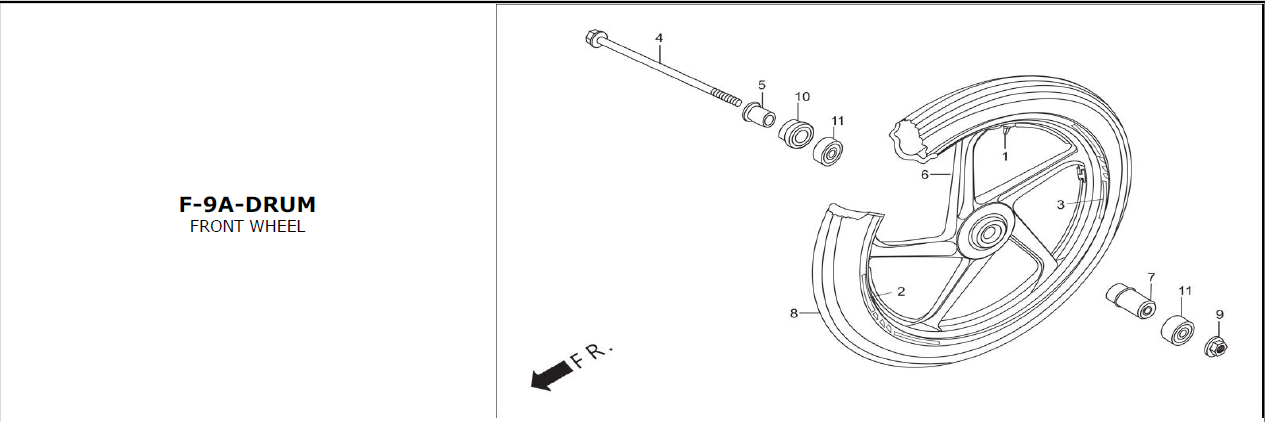 F-9A-DRUM
FRONT WHEEL

4
5
10
11
1
6
3
2
8
7
11
9
FR.