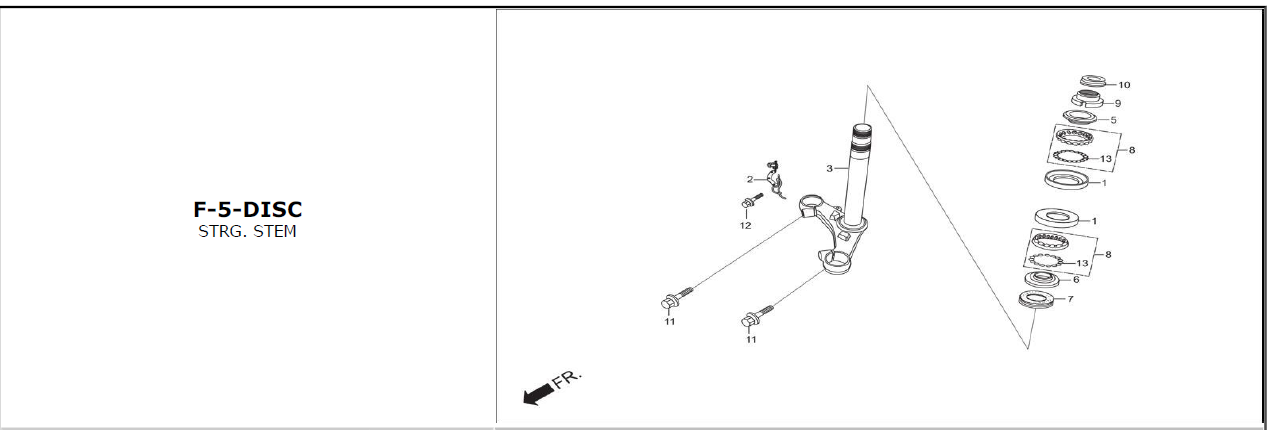 F-5-DISC
STRG. STEM

10
9
5
8
13
1
3
2
12
1
8
13
6
7
11
11
FR.