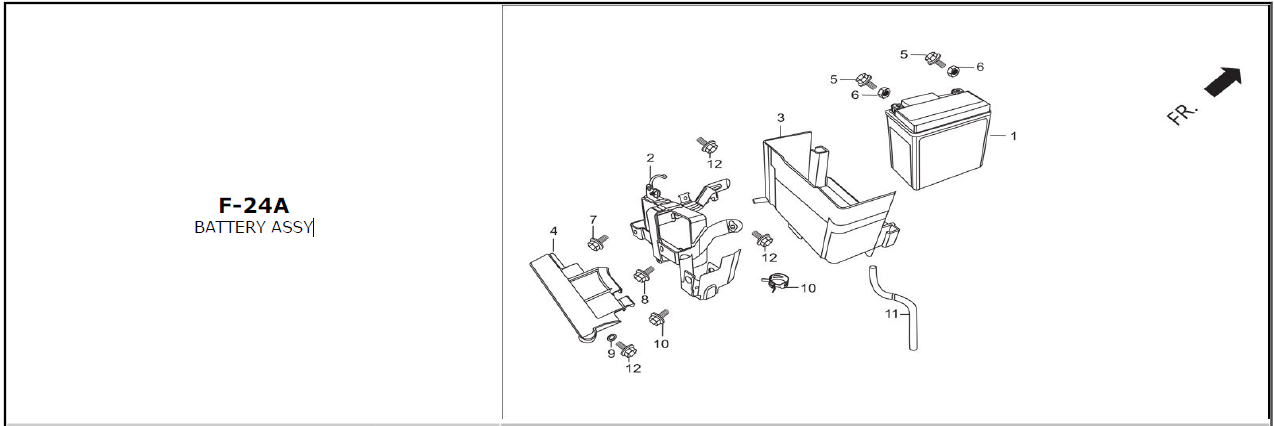 F-24A
BATTERY ASSY

5
6
5
6
FR.
3
1
2
12
7
4
12
8
10
11
10
9
12