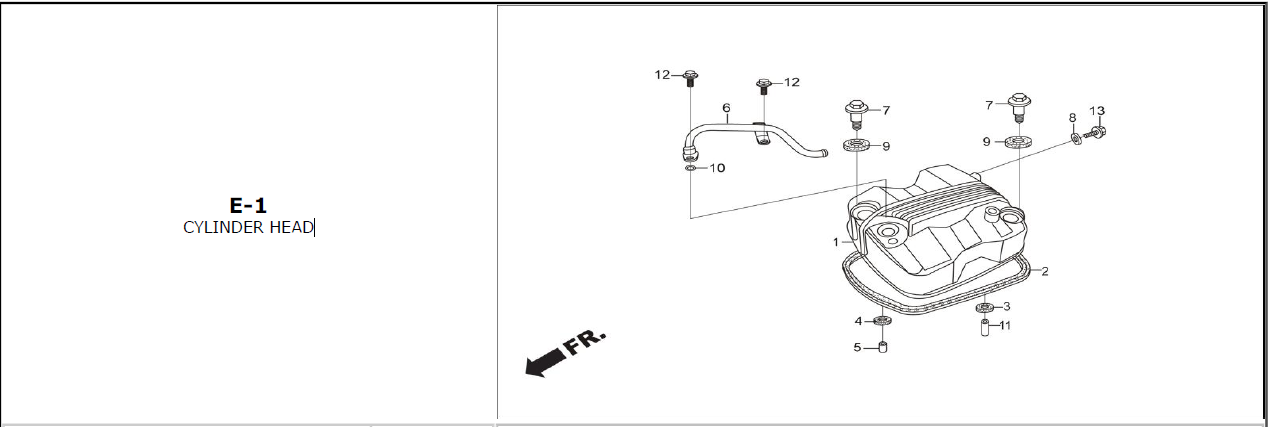 E-1
CYLINDER HEAD

12
12
6
7
7
8
13
9
9
10
1
2
3
4
11
5
FR.