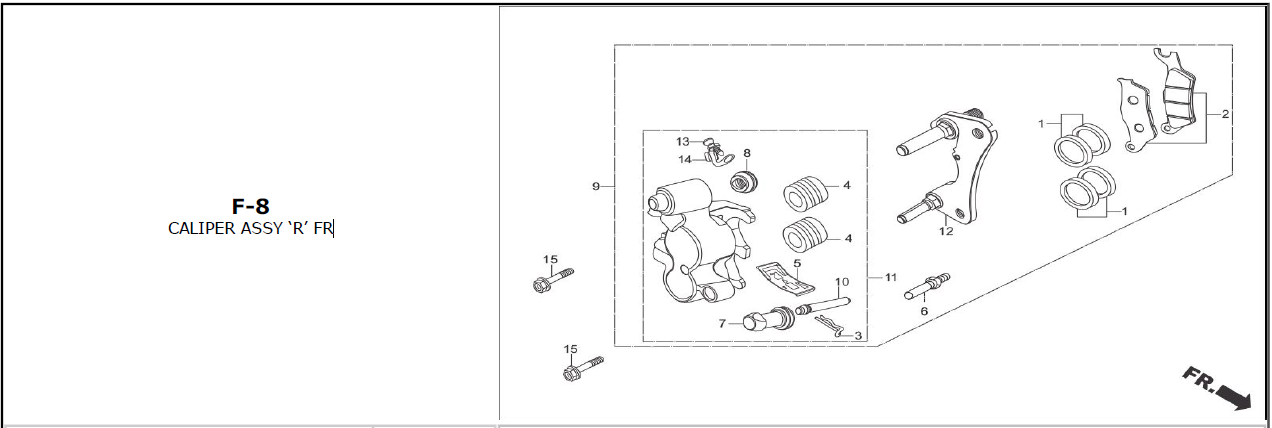 F-8
CALIPER ASSY 'R' FR

13
14
8
9
4
4
5
10
11
7
3
15
15
12
6
1
1
2
FR.