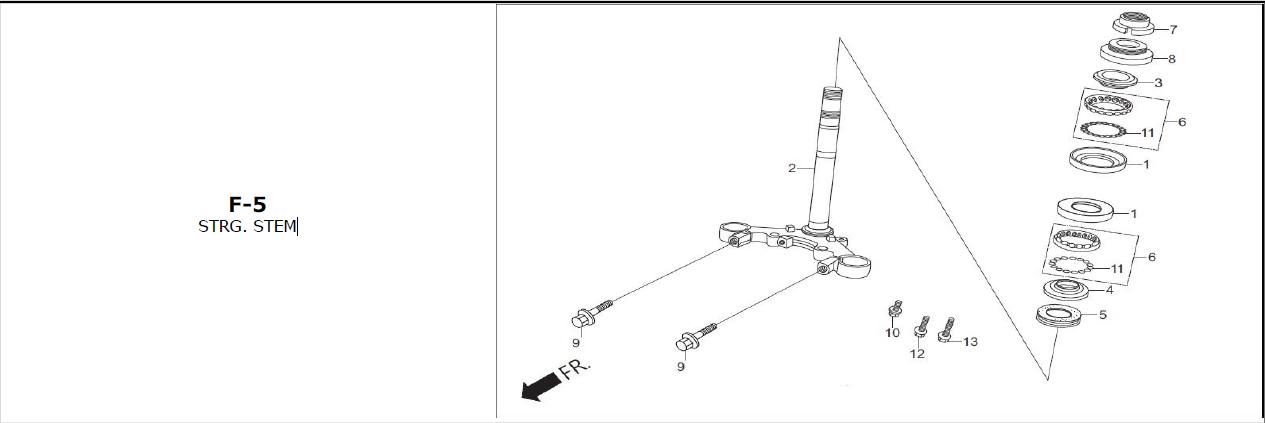 F-5
STRG. STEM

7
8
3
6
11
1
2
1
6
11
4
5
9
9
10
12
13
FR.