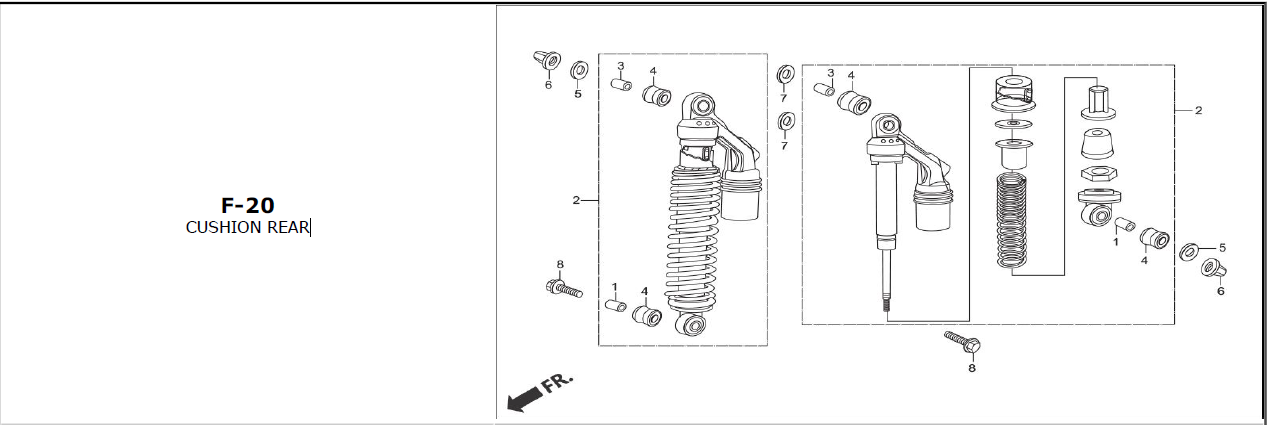 F-20
CUSHION REAR

6
5
3
4
7
7
2
8
1
4
3
4
2
1
4
5
6
8
FR.