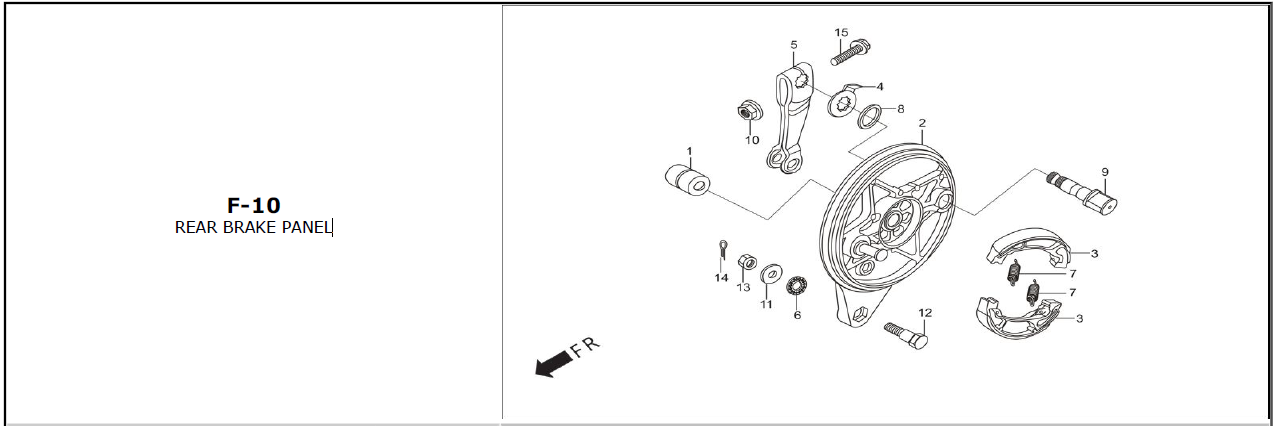 F-10
REAR BRAKE PANEL

15
5
4
8
10
2
1
9
3
7
7
3
14
13
11
6
12
FR