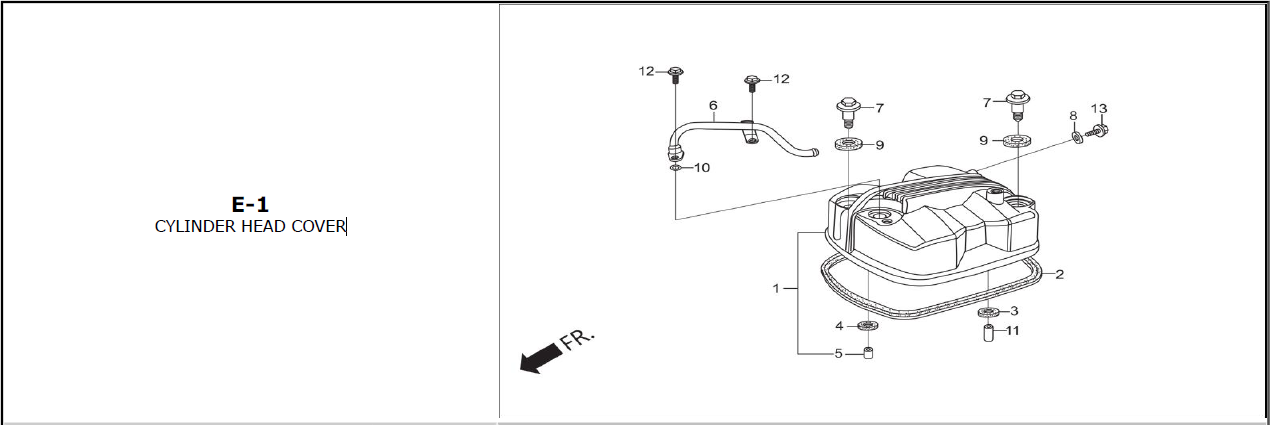 E-1
CYLINDER HEAD COVER

12
12
6
7
7
8
13
9
9
10
1
2
3
4
11
5
FR.