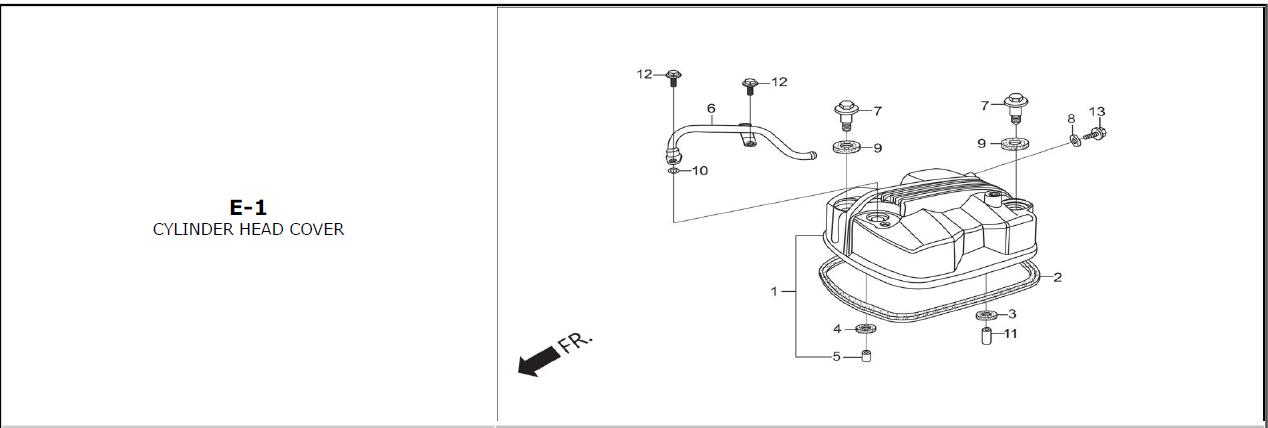 E-1
CYLINDER HEAD COVER

12
12
6
7
7
8
13
9
9
10
1
2
3
4
11
5
FR.