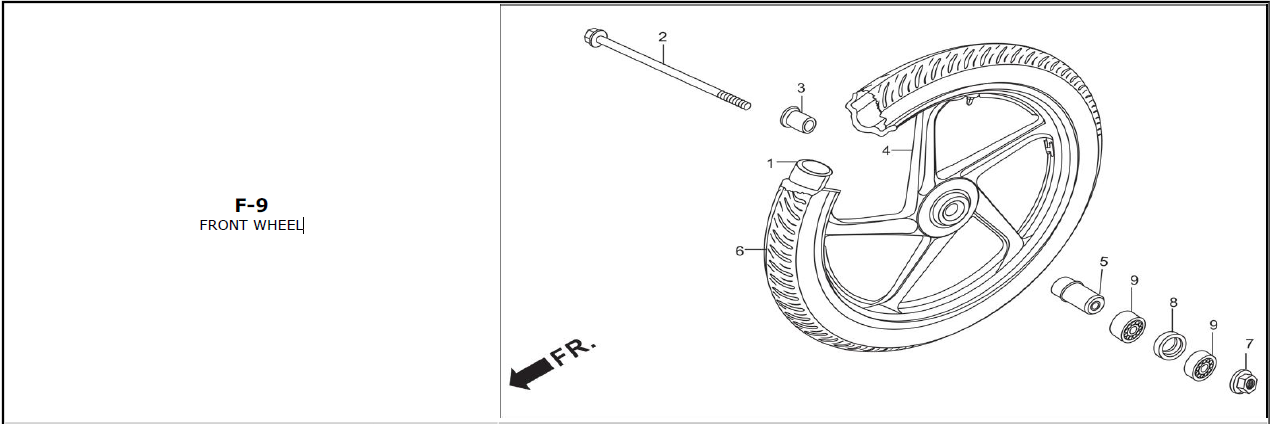 F-9
FRONT WHEEL

2
3
1
4
6
5
9
8
9
7
FR.