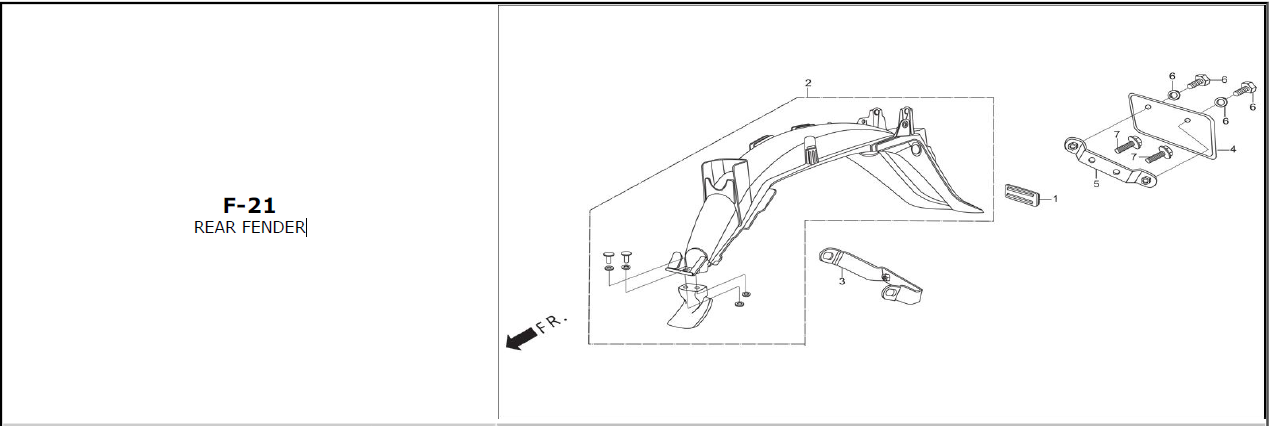 F-21
REAR FENDER

2
6
6
6
6
7
7
4
5
1
3
FR.