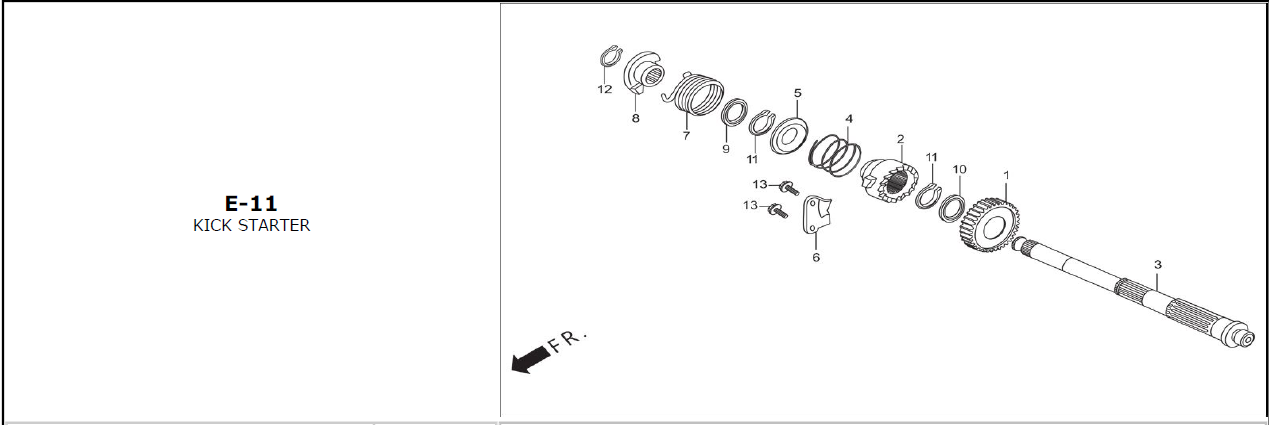 E-11
KICK STARTER

12
8
7
9
11
5
4
2
11
10
1
13
13
6
3
FR.