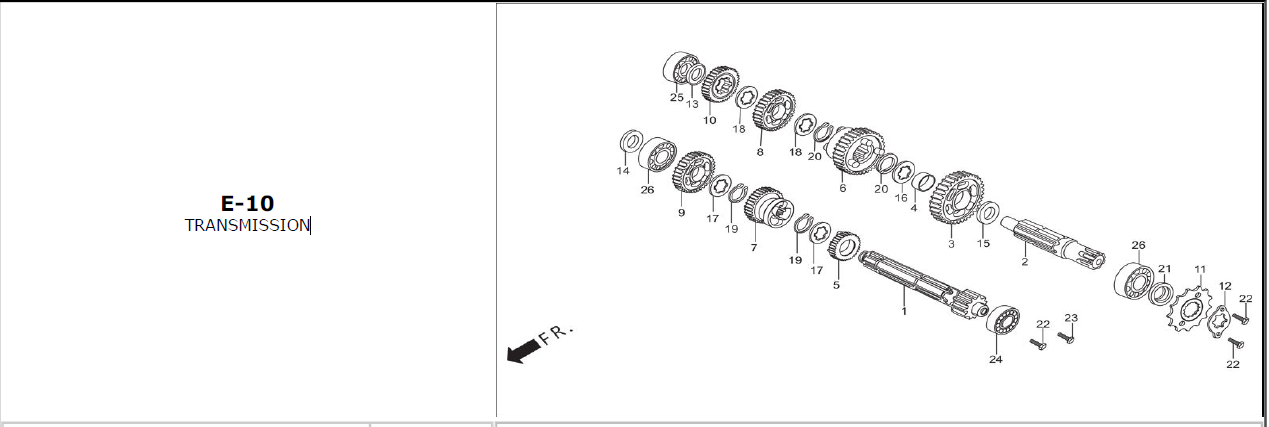 E-10
TRANSMISSION

25
13
10
18
8
18
20
6
20
16
4
3
15
2
14
26
9
17
19
7
19
17
5
1
26
21
11
12
22
22
23
24
22
FR.