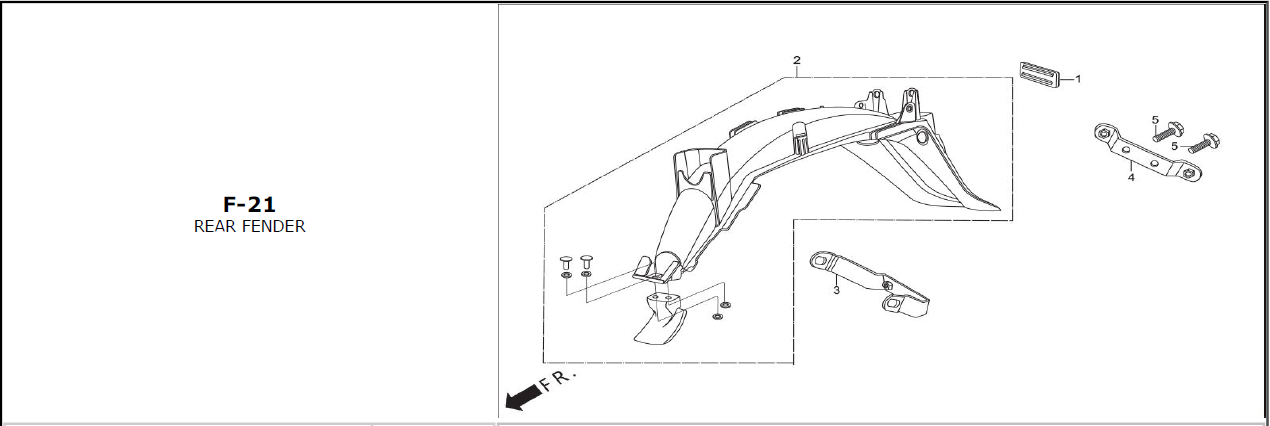 F-21
REAR FENDER

2
1
5
5
4
3
FR.