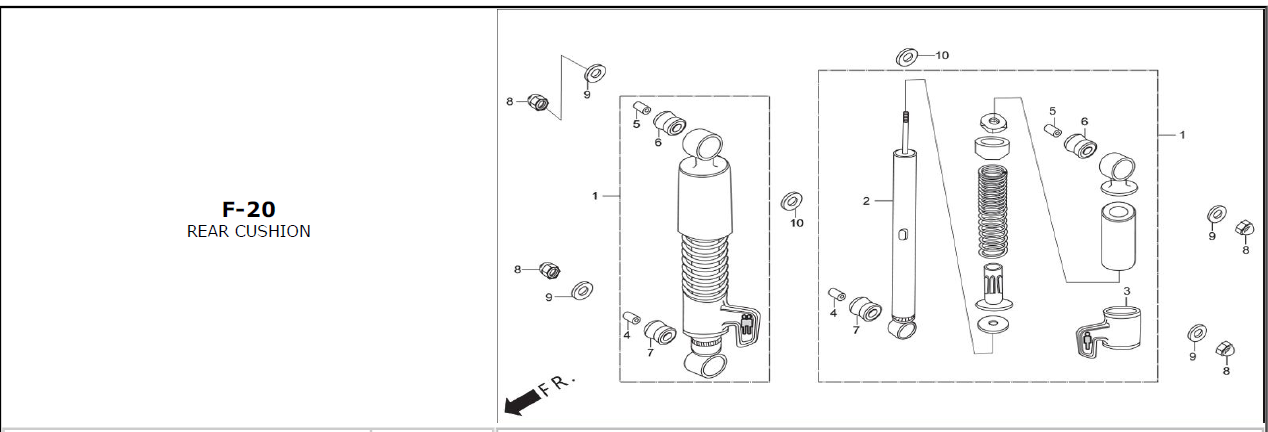 F-20
REAR CUSHION

8
9
5
6
1
10
8
9
4
7
FR.
10
2
5
6
1
4
7
3
9
8
9
8