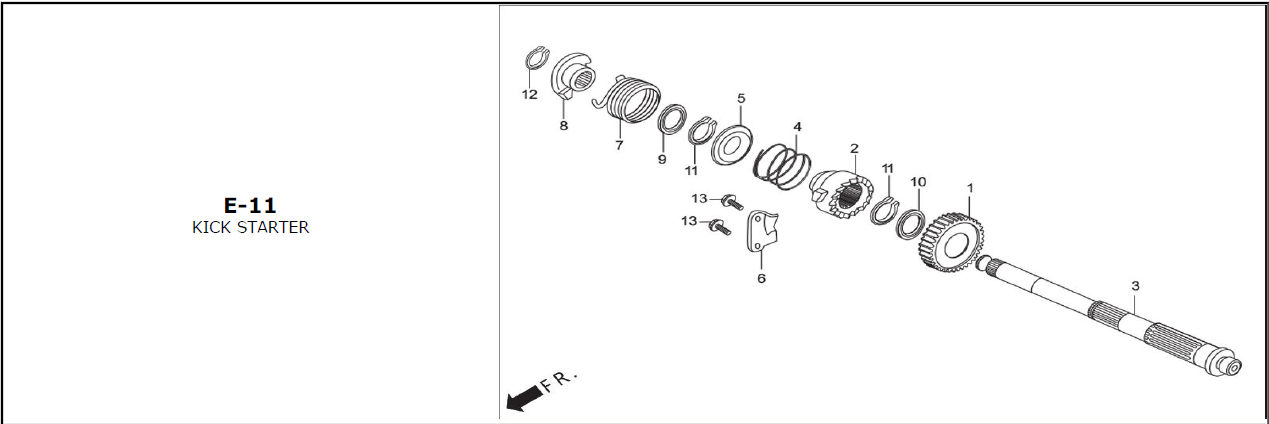 E-11
KICK STARTER

12
8
7
9
11
5
4
2
11
10
1
13
13
6
3
FR.