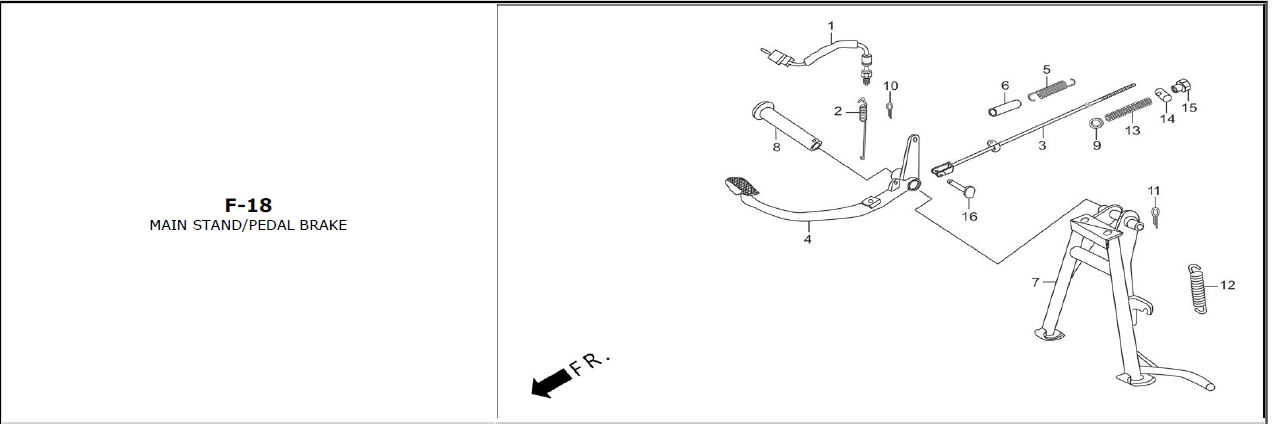 F-18
MAIN STAND/PEDAL BRAKE

1
10
2
8
4
6
5
3
9
13
14
15
16
11
7
12
FR.