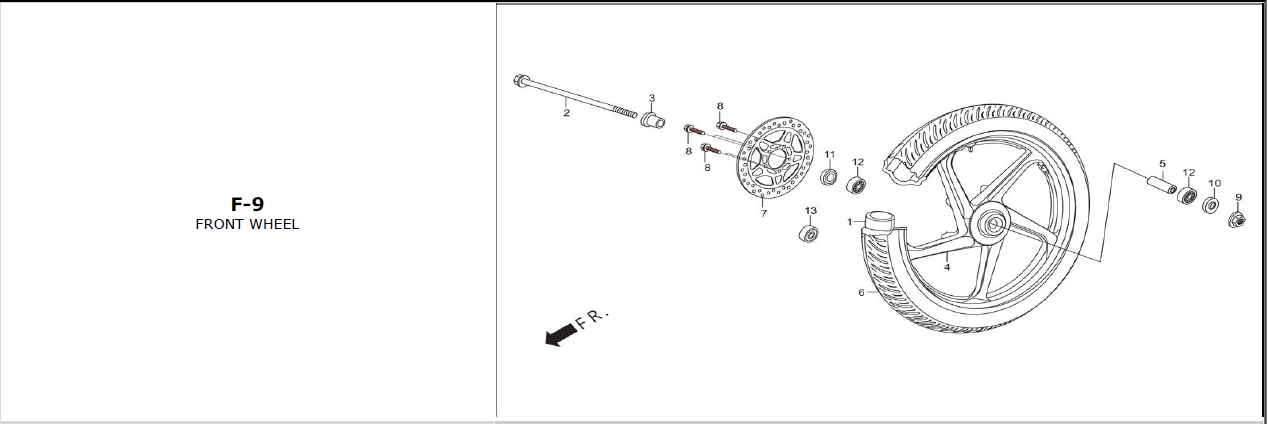 F-9
FRONT WHEEL

2
3
8
8
8
7
11
12
13
1
4
6
5
12
10
9
FR.