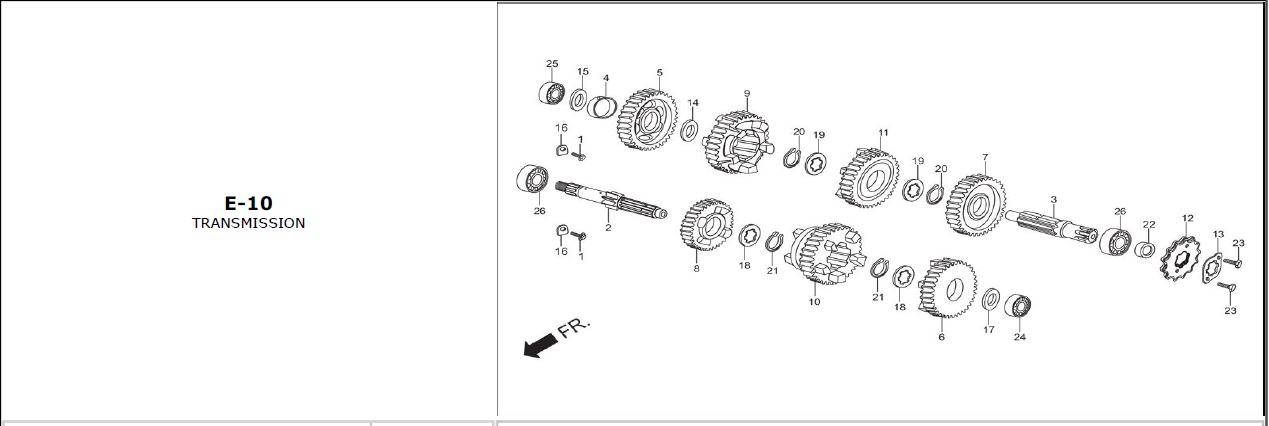 E-10
TRANSMISSION

25 15 4 5 14 9 20 19 11 19 20 7 16 1 26 2 3 26 22 12 13 23 16 1 8 18 21 10 21 18 6 17 24 23

FR.