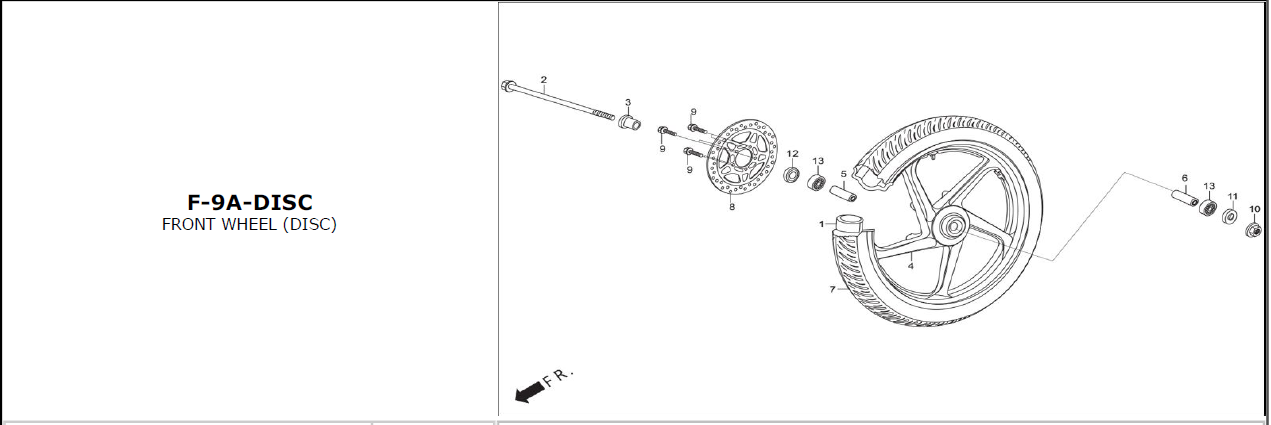 F-9A-DISC
FRONT WHEEL (DISC)

2
3
9
9
9
8
12
13
5
1
4
7
6
13
11
10
FR.