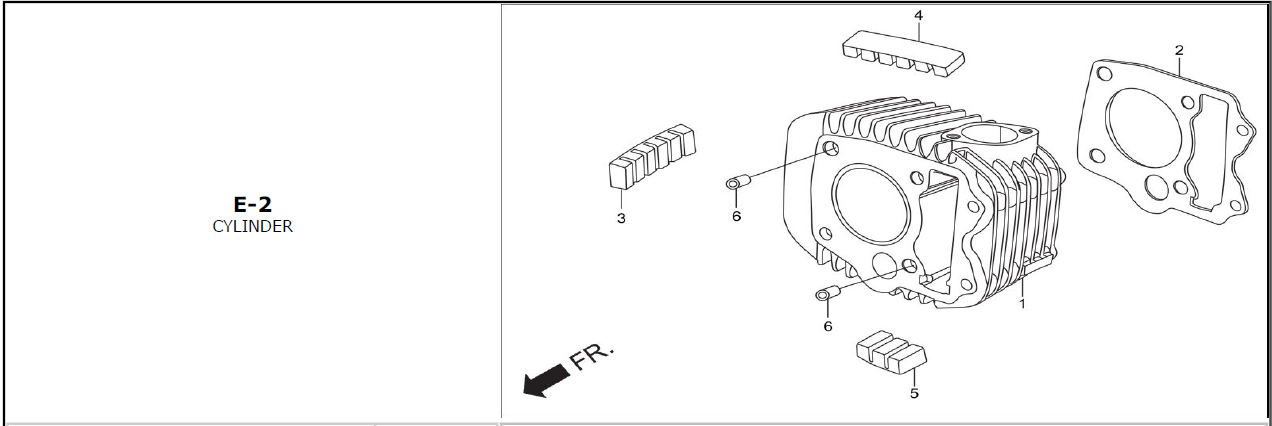 E-2
CYLINDER

4
2
3
6
6
1
5
FR.