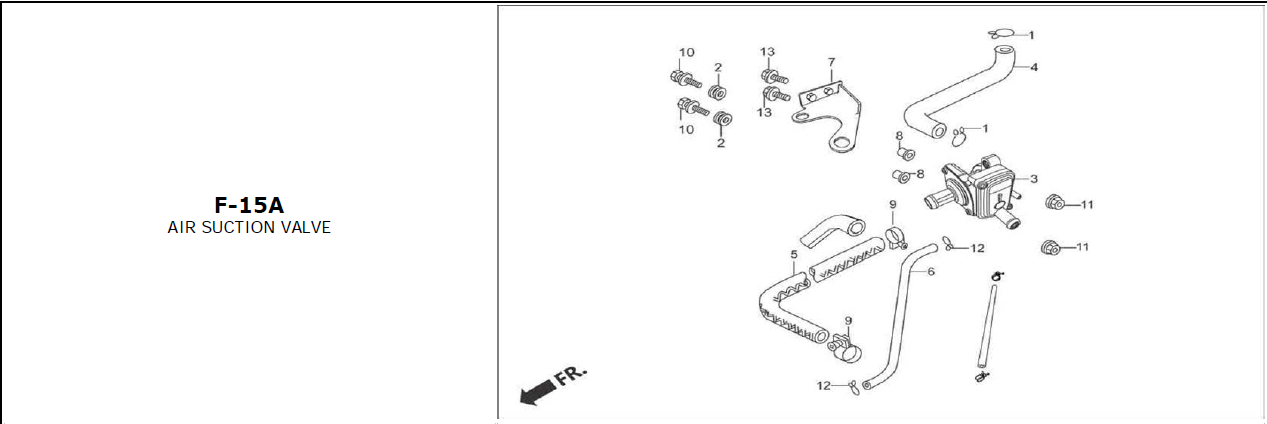 F-15A
AIR SUCTION VALVE

10
2
13
7
1
4
10
2
13
8
1
8
3
9
11
12
11
5
6
9
12
FR.