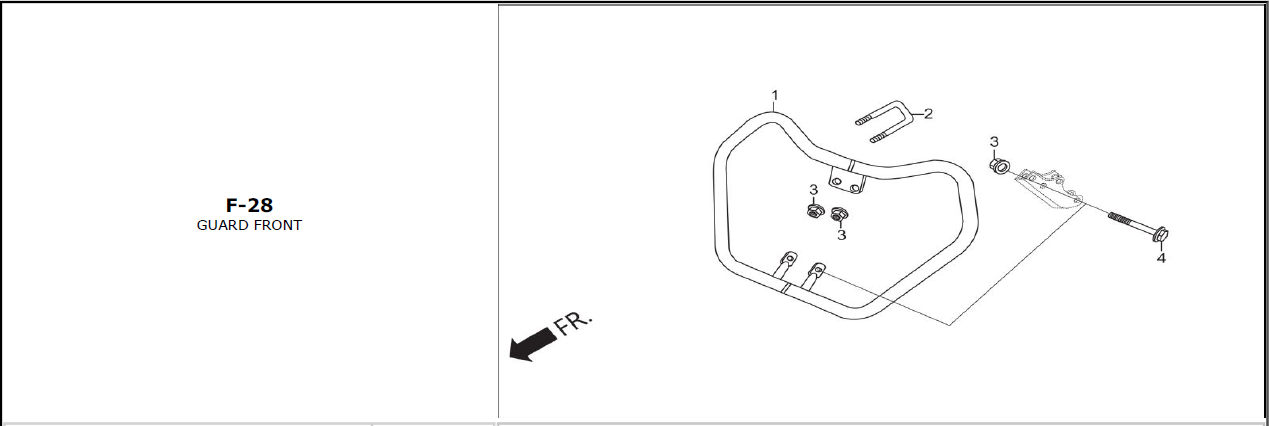 F-28
GUARD FRONT

1
2
3
3
3
4
FR.