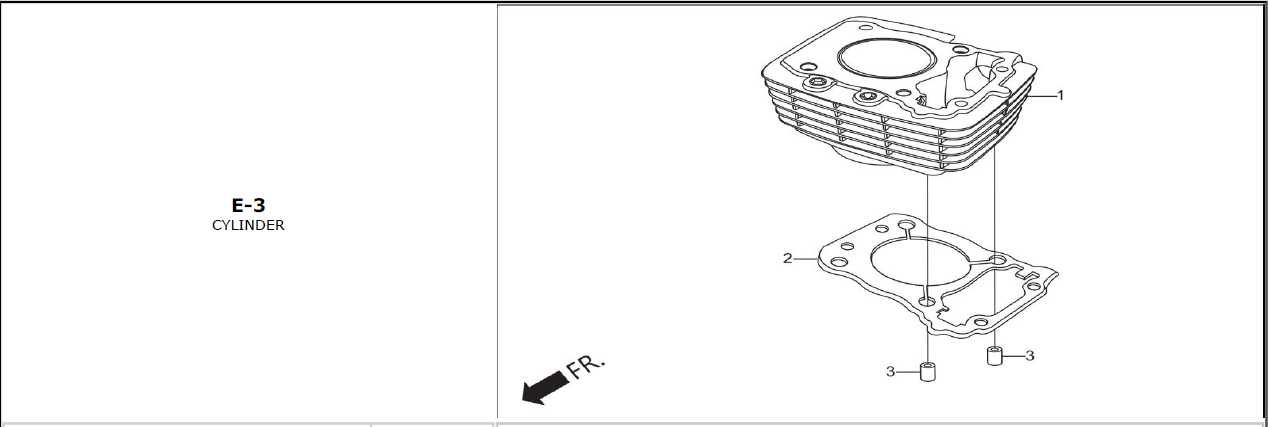 E-3
CYLINDER

1
2
3
3
FR.