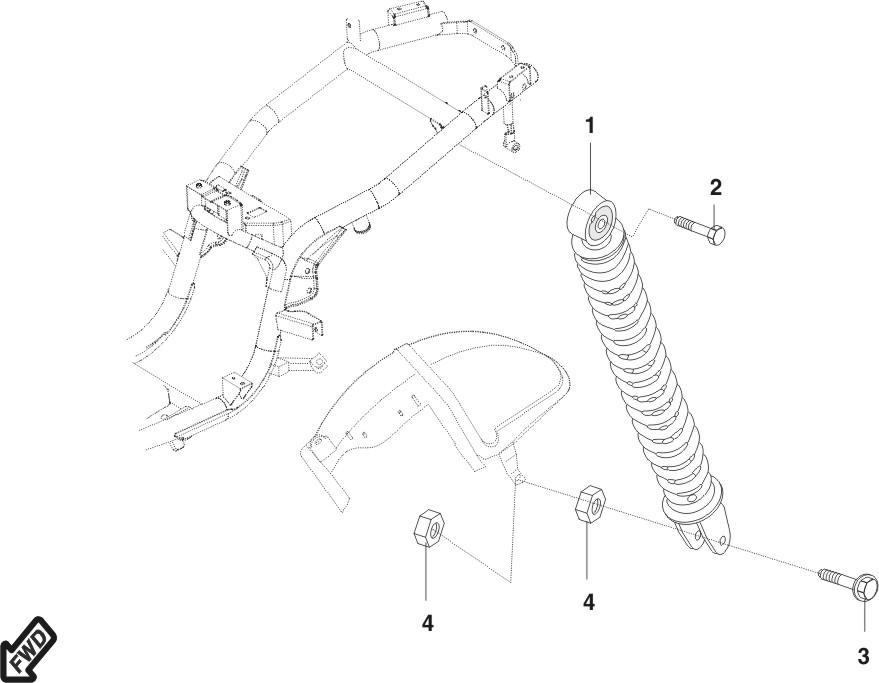 1
2
4
4
3
FWD