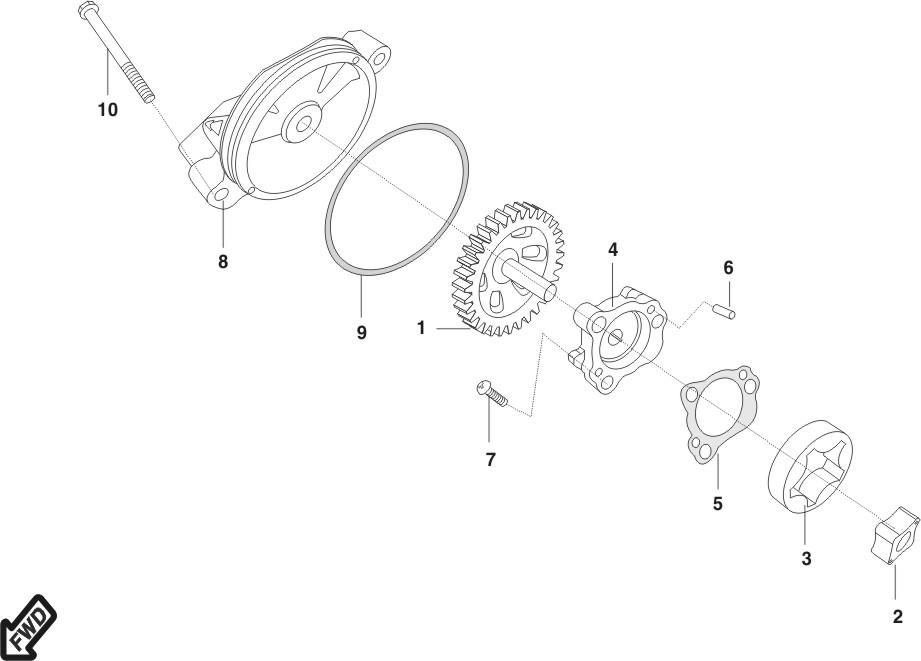 10
8
9
1
4
6
7
5
3
2
FWD