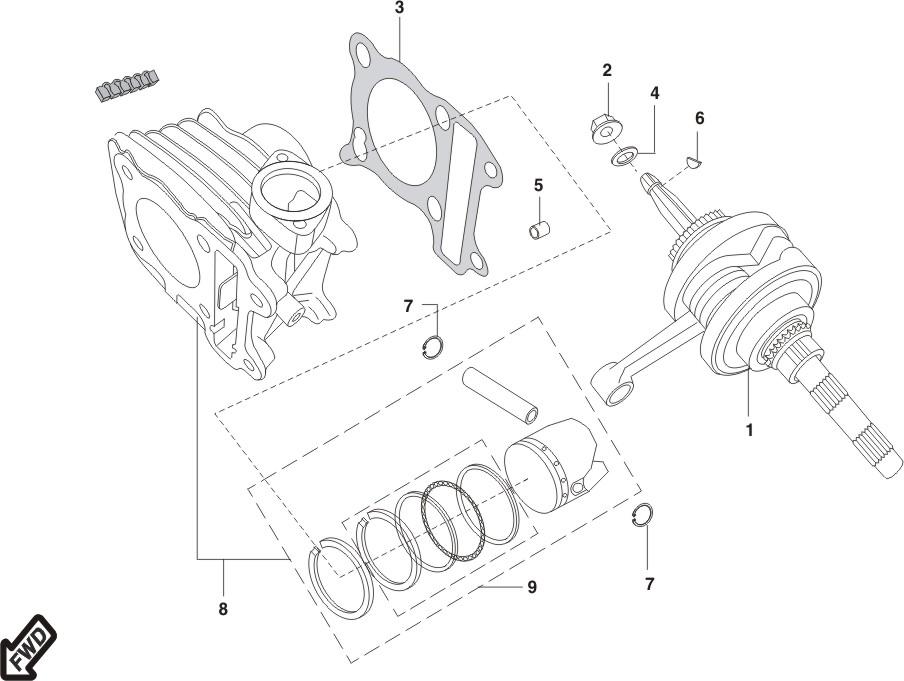 3
2
4
6
5
7
1
7
9
8
FWD