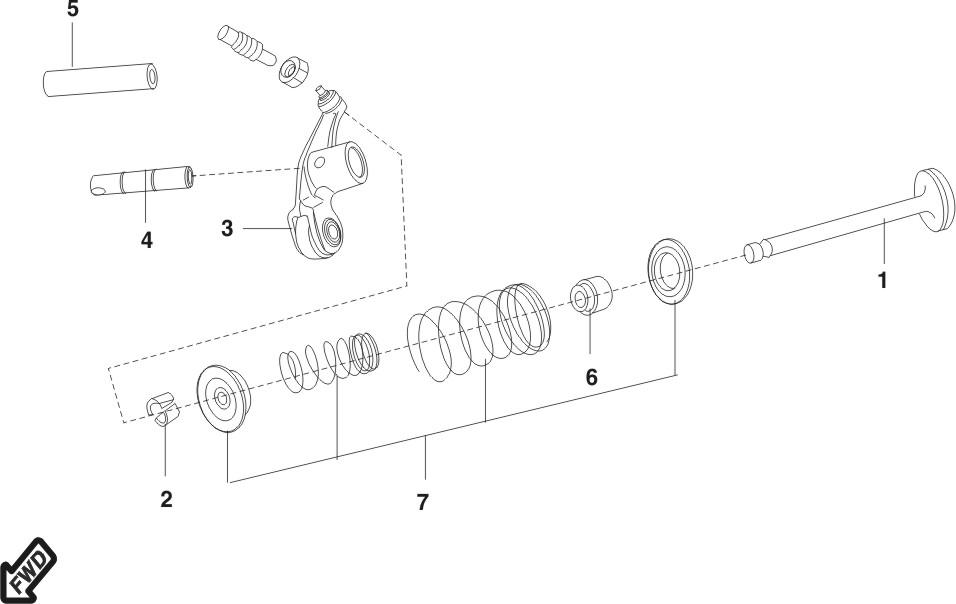 5

4

3

1

6

2

7

FWD