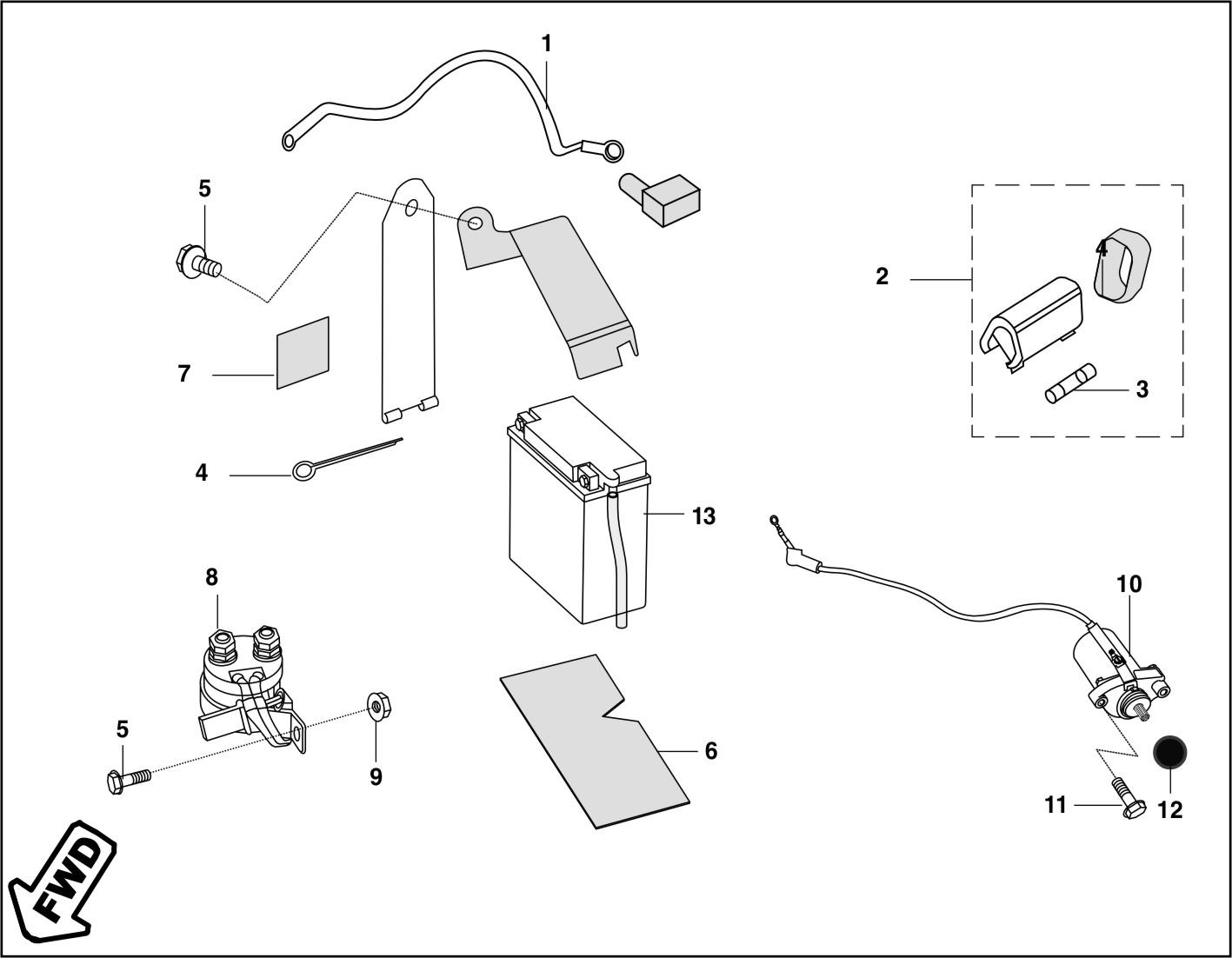 1

5

2

4

7

3

4

13

8

10

5

9

6

11

12

FWD