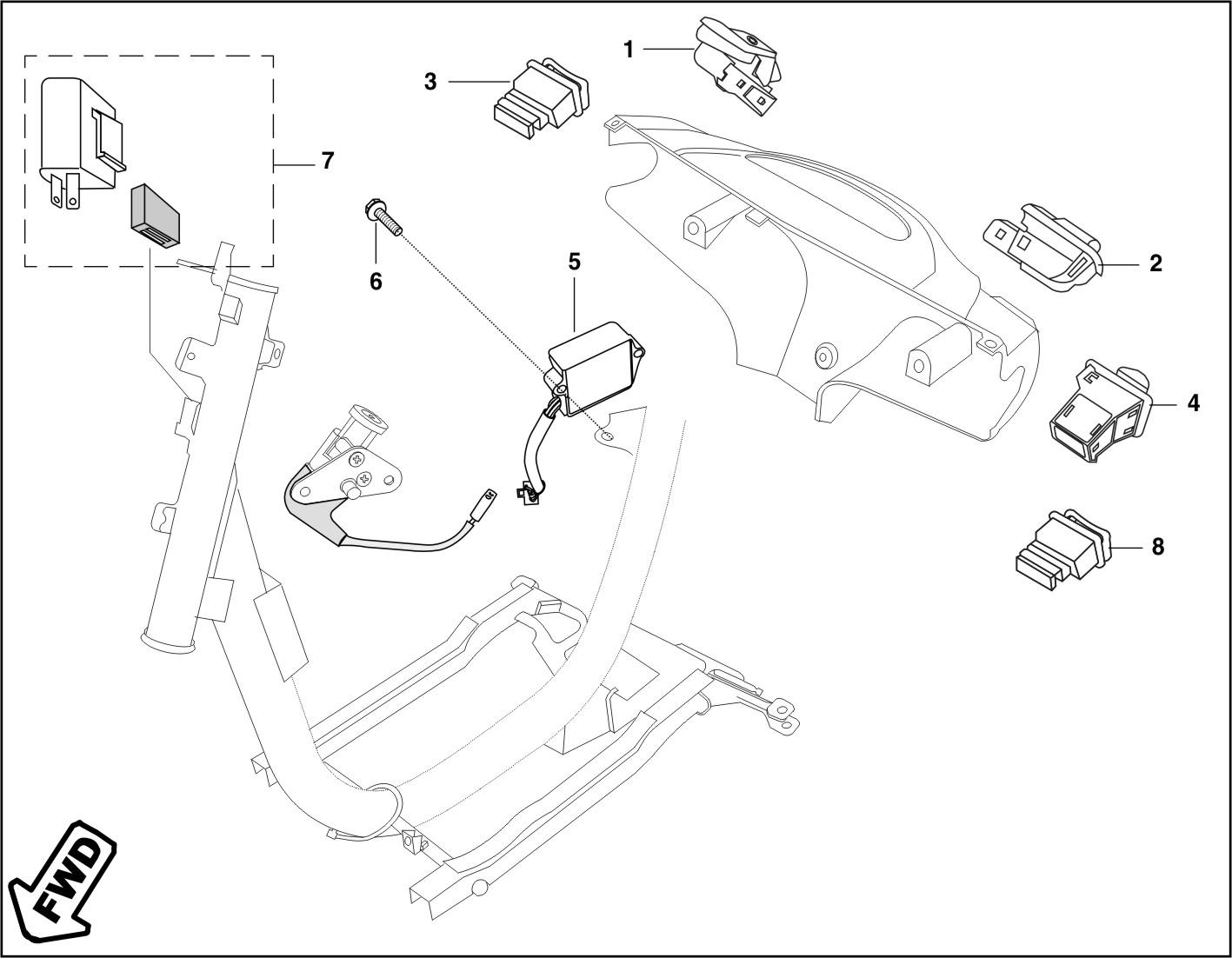 1
3
7
6
5
2
4
8
FWD