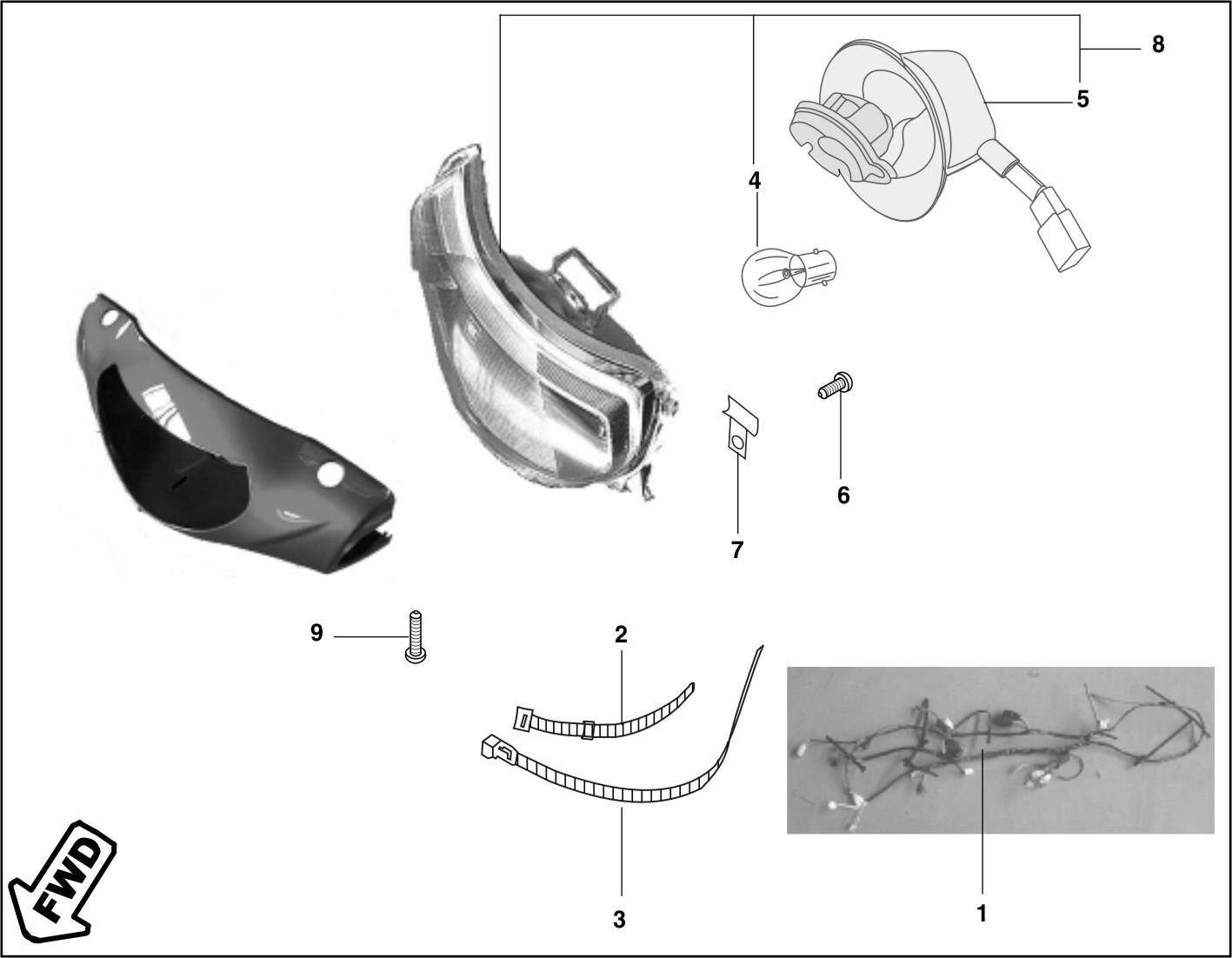 8
5
4
6
7
9
2
3
1
FWD