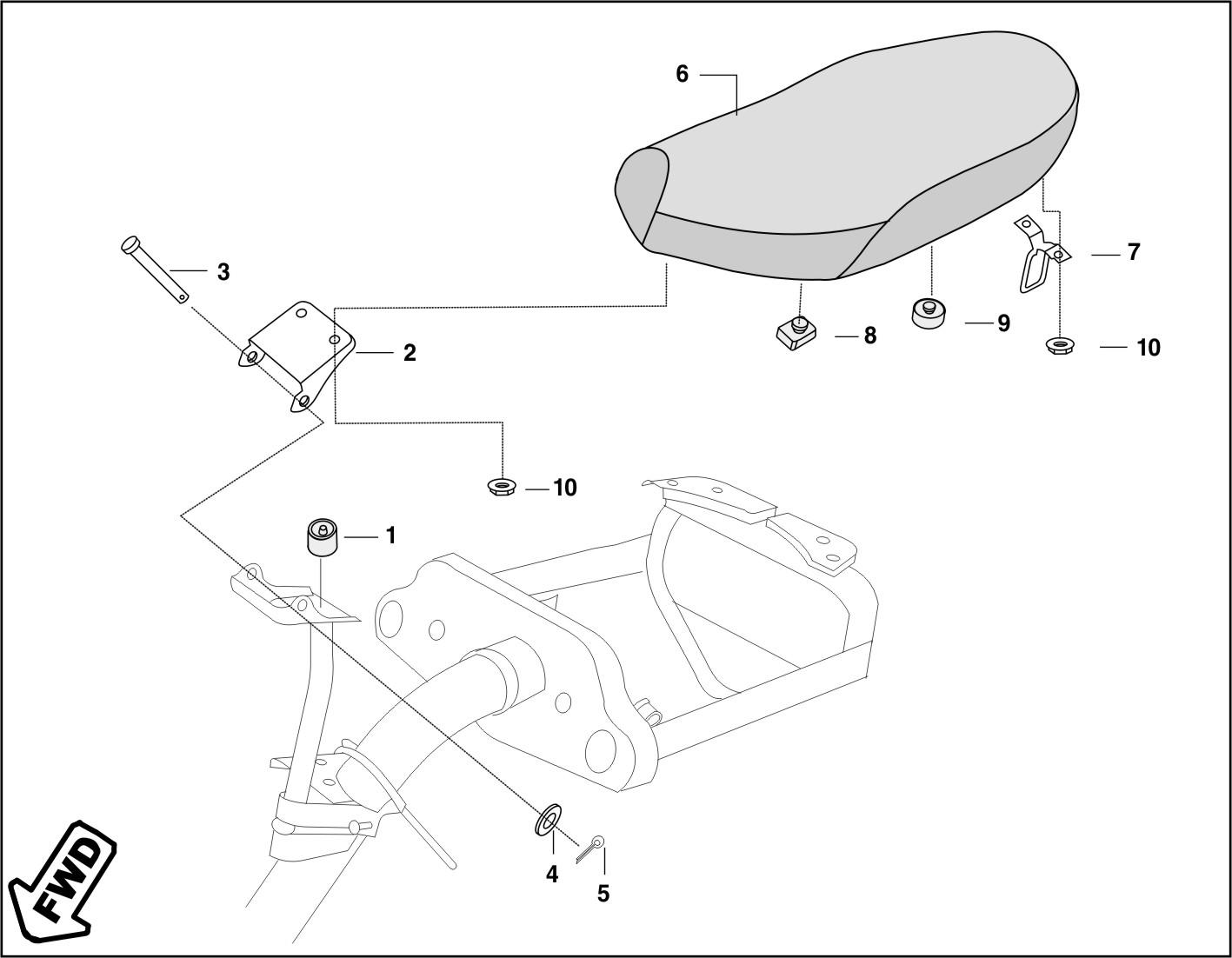 6
3
7
2
8
9
10
10
1
4
5
FWD