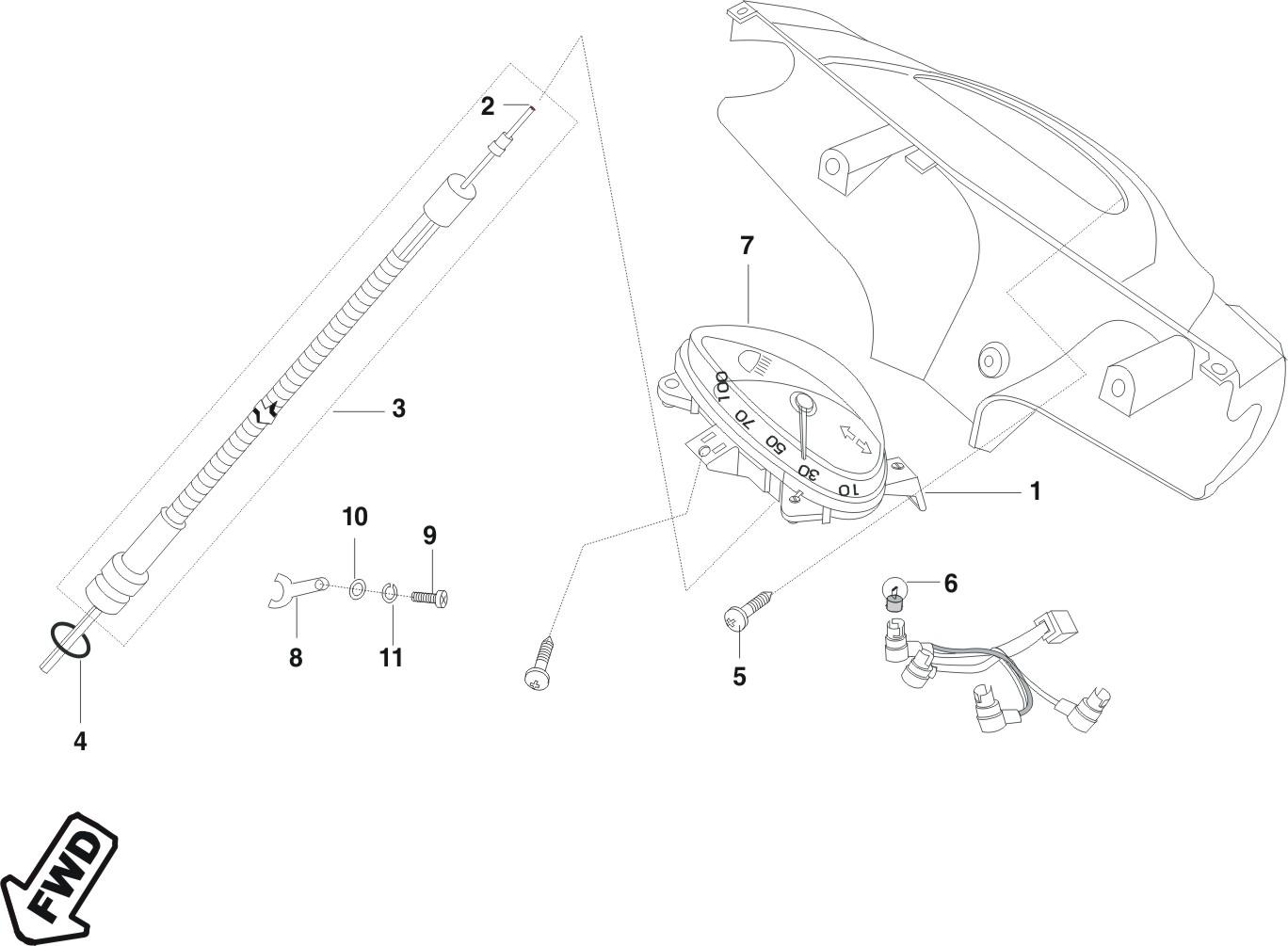 2
7
3
100
70
50
30
10
1
10
9
6
8
11
5
4
FWD