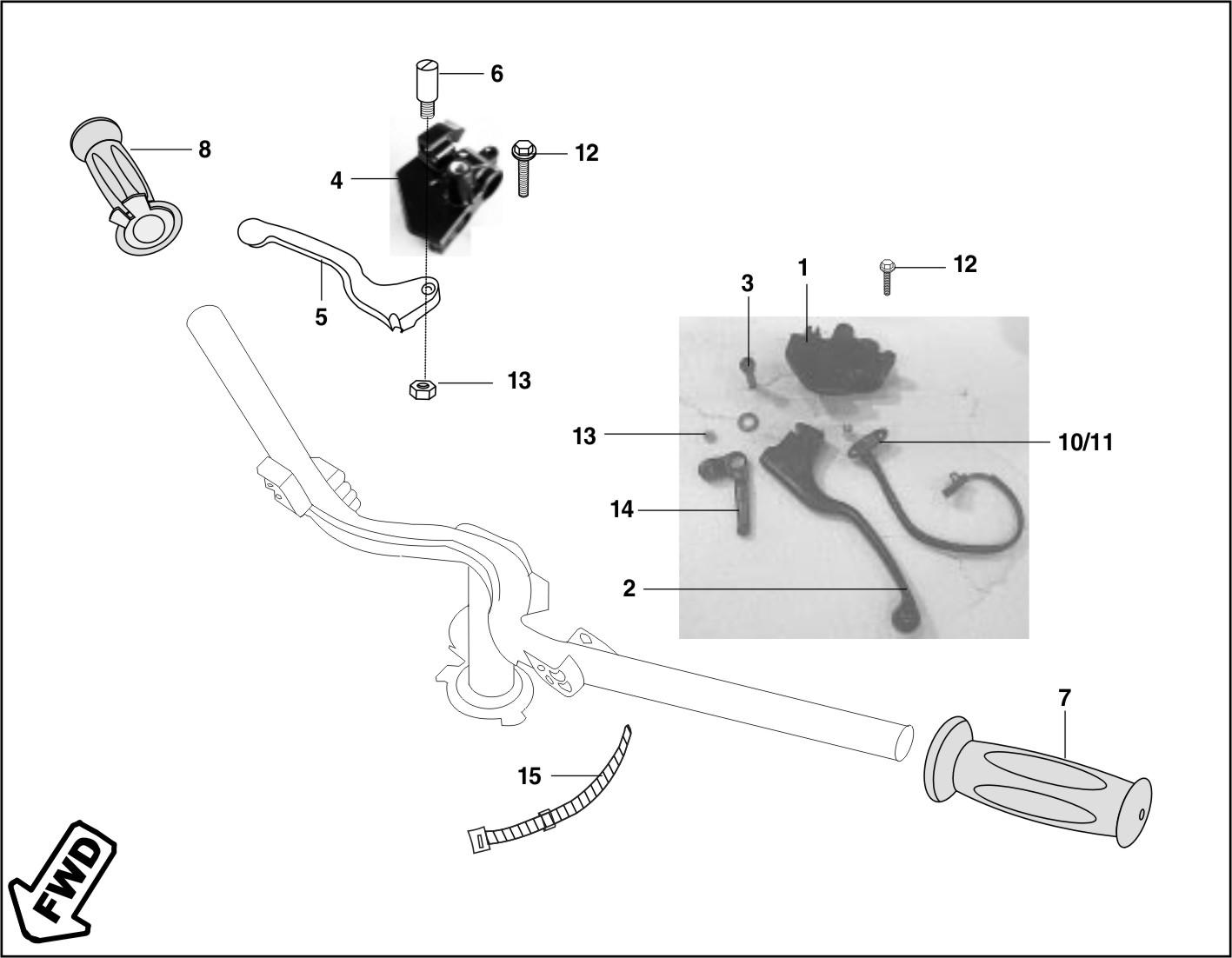 6
8
12
4
5
13
3
1
12
13
10/11
14
2
7
15
FWD