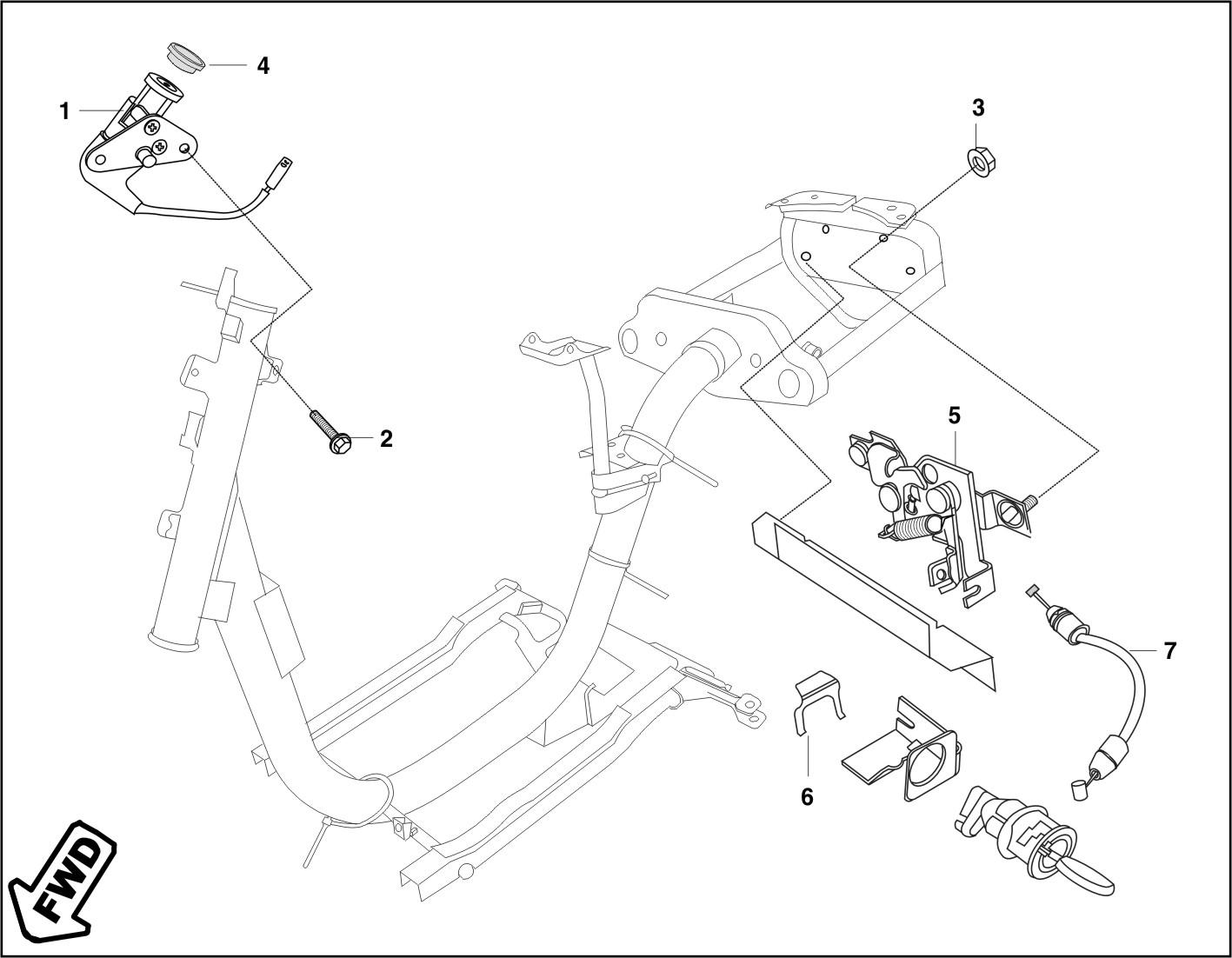 4
1
3
2
5
7
6
FWD