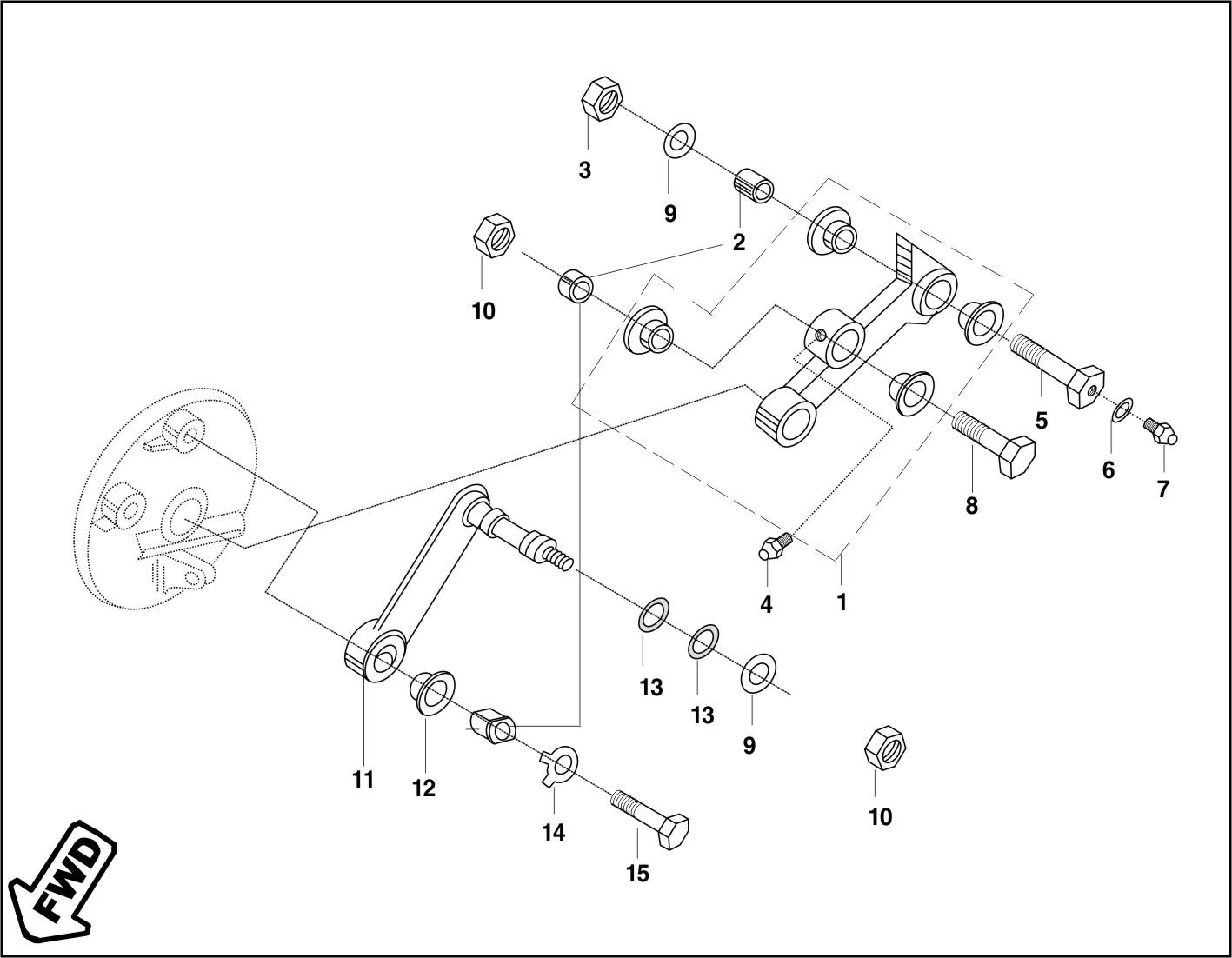 3

9

2

10

5

6

7

8

4

1

13

13

9

11

12

14

15

10

FWD