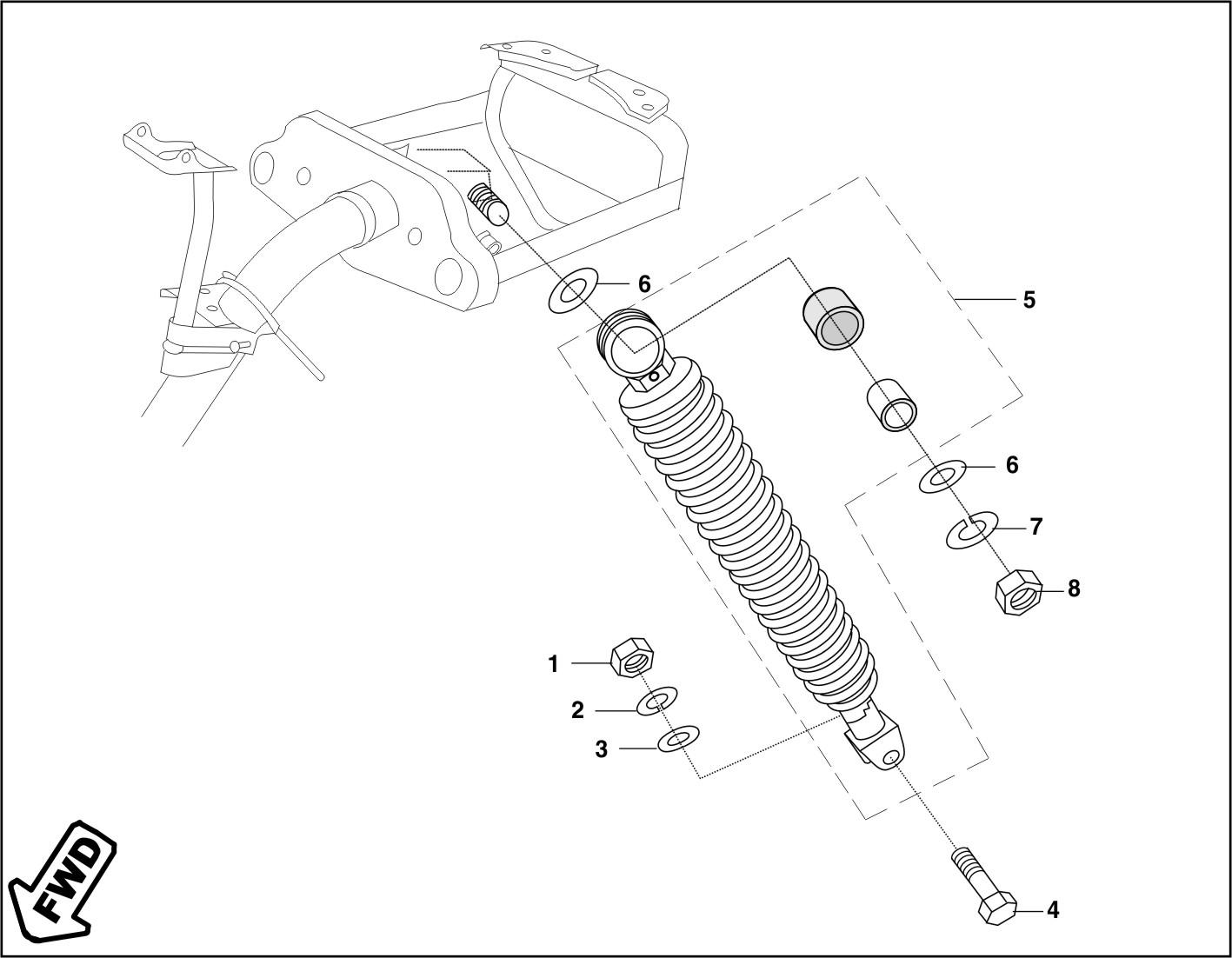 6
5
6
7
8
1
2
3
4
FWD