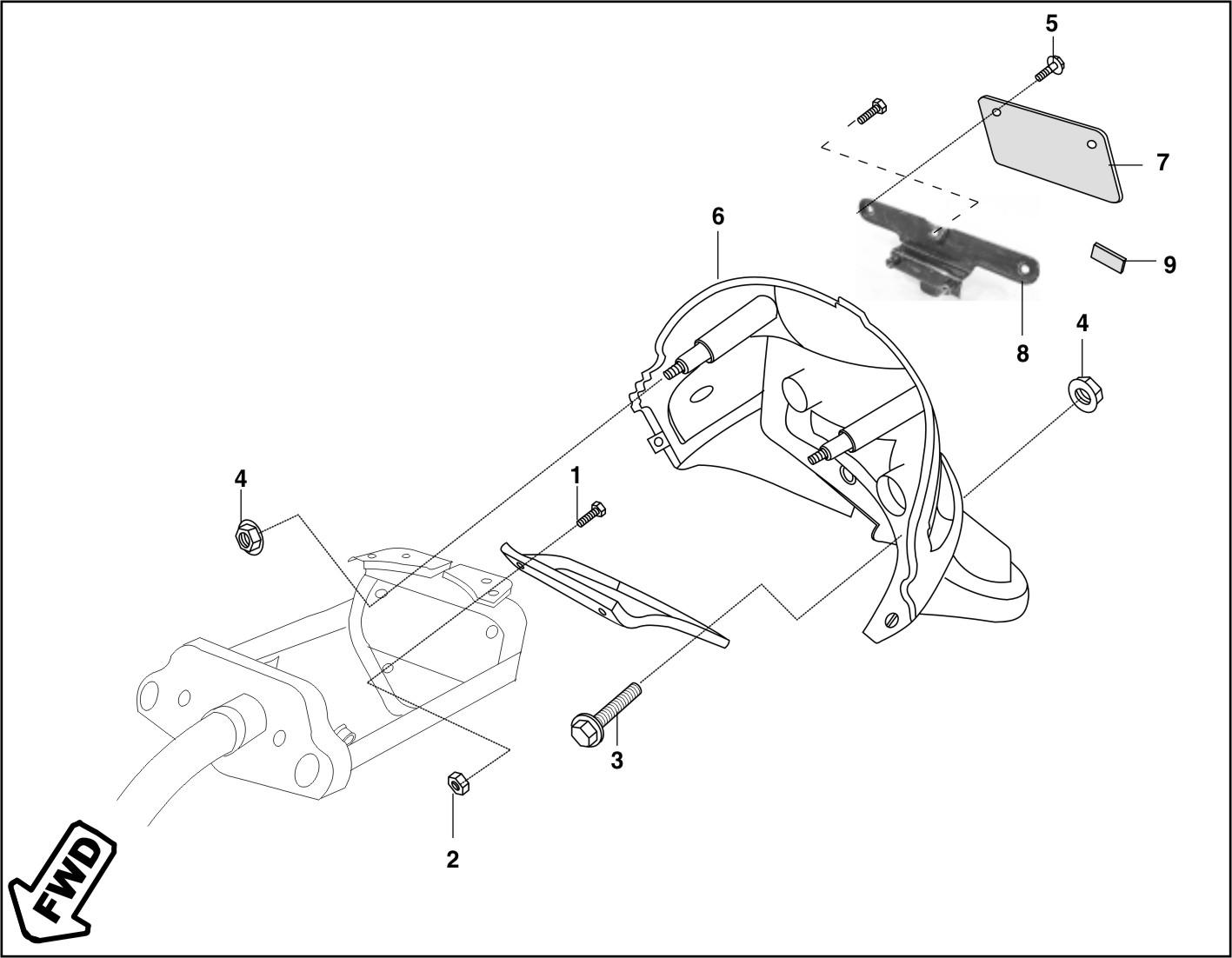 5
7
6
9
8
4
4
1
3
2
FWD