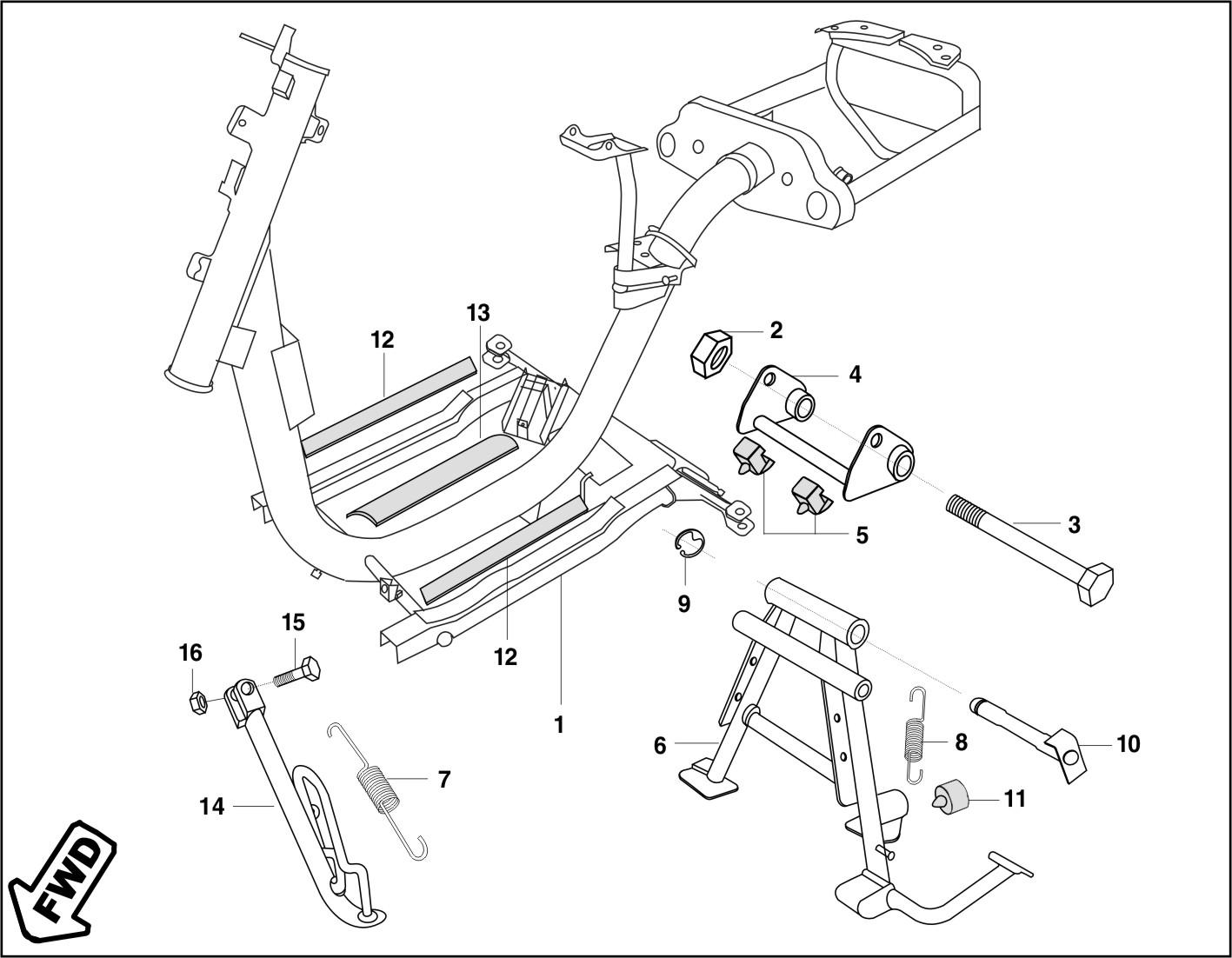 13
12
2
4
5
3
9
12
1
15
16
6
8
10
7
11
14
FWD