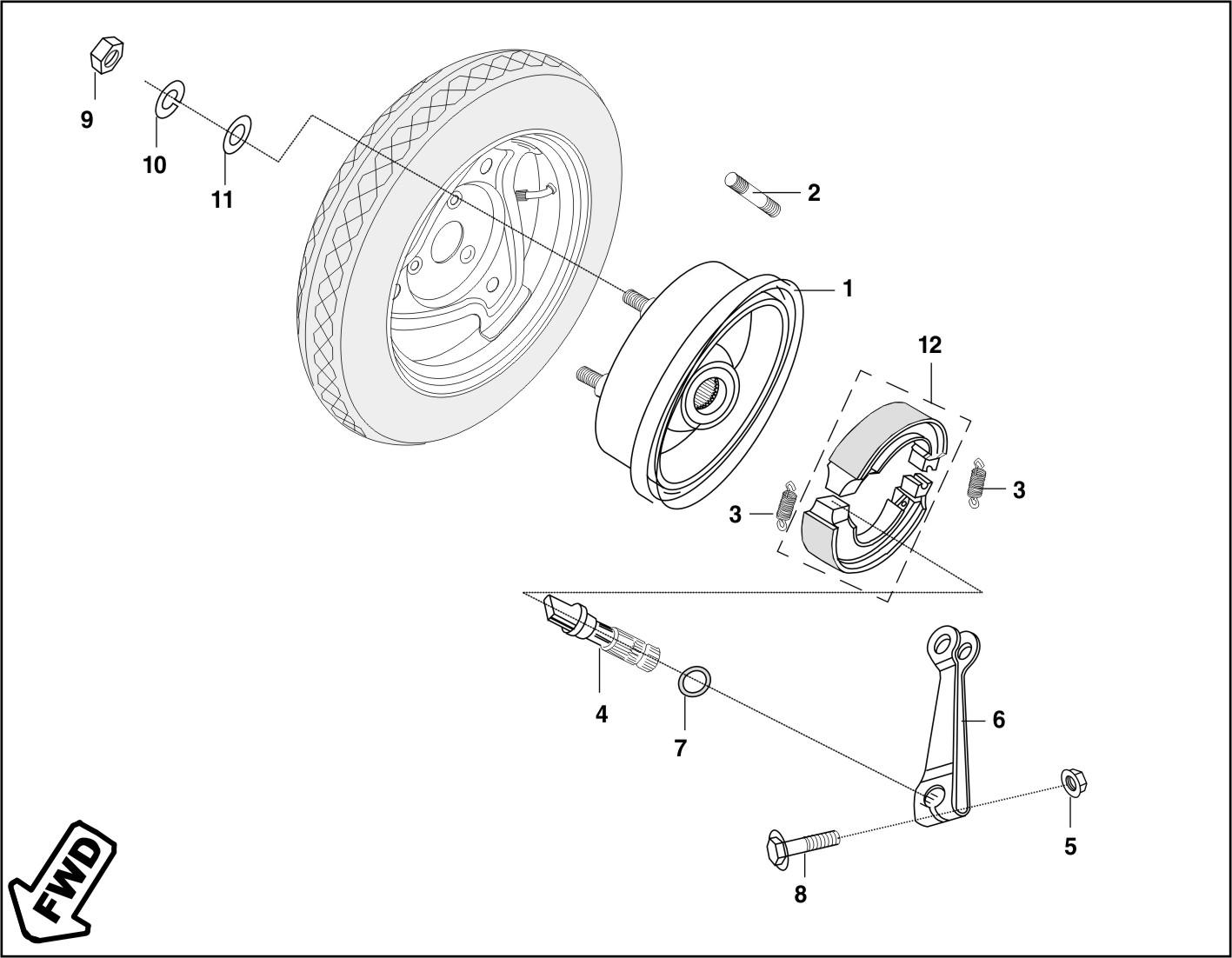 9
10
11
2
1
12
3
3
4
7
6
5
8
FWD