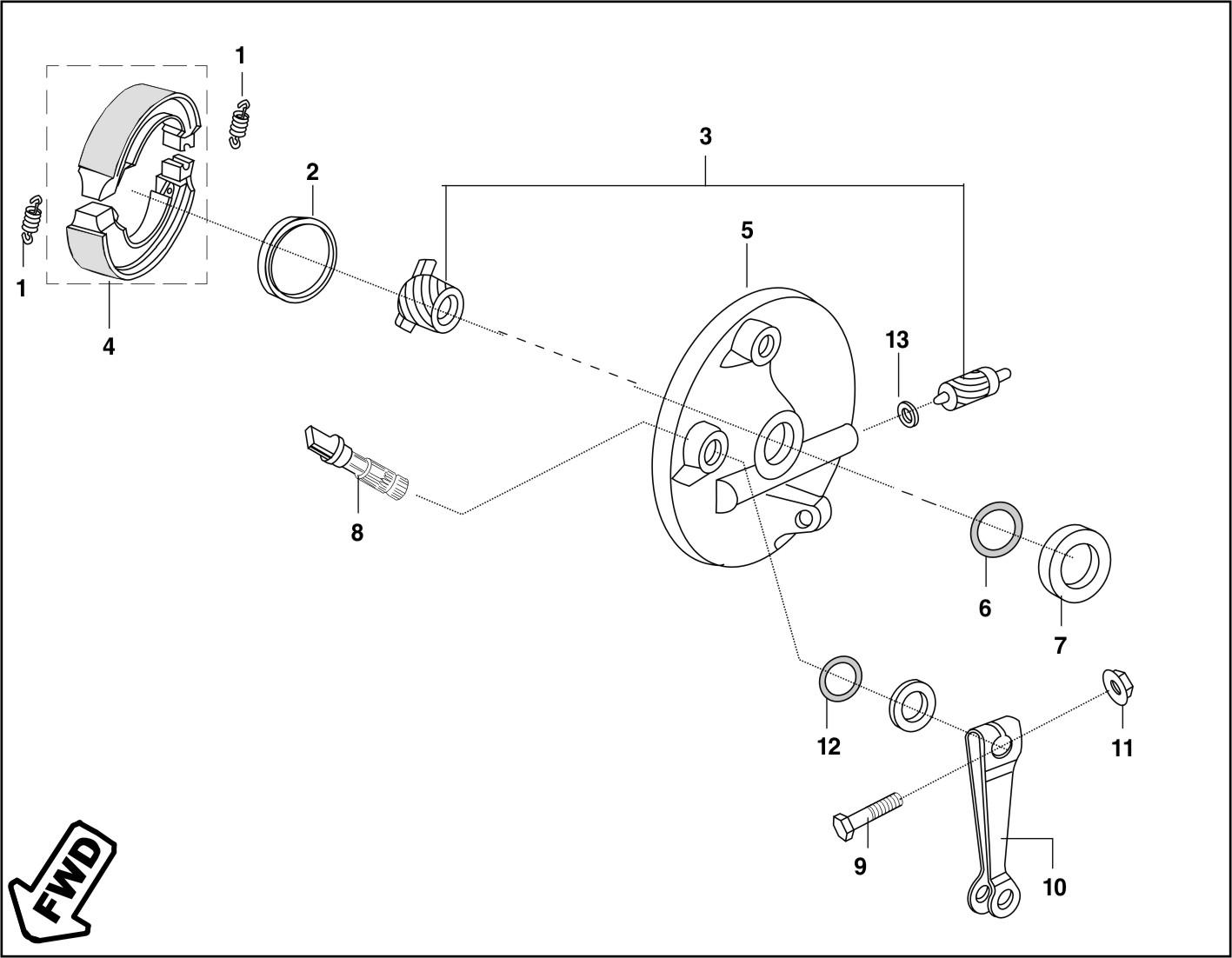 1
3
2
5
1
4
13
8
6
7
12
11
9
10
FWD